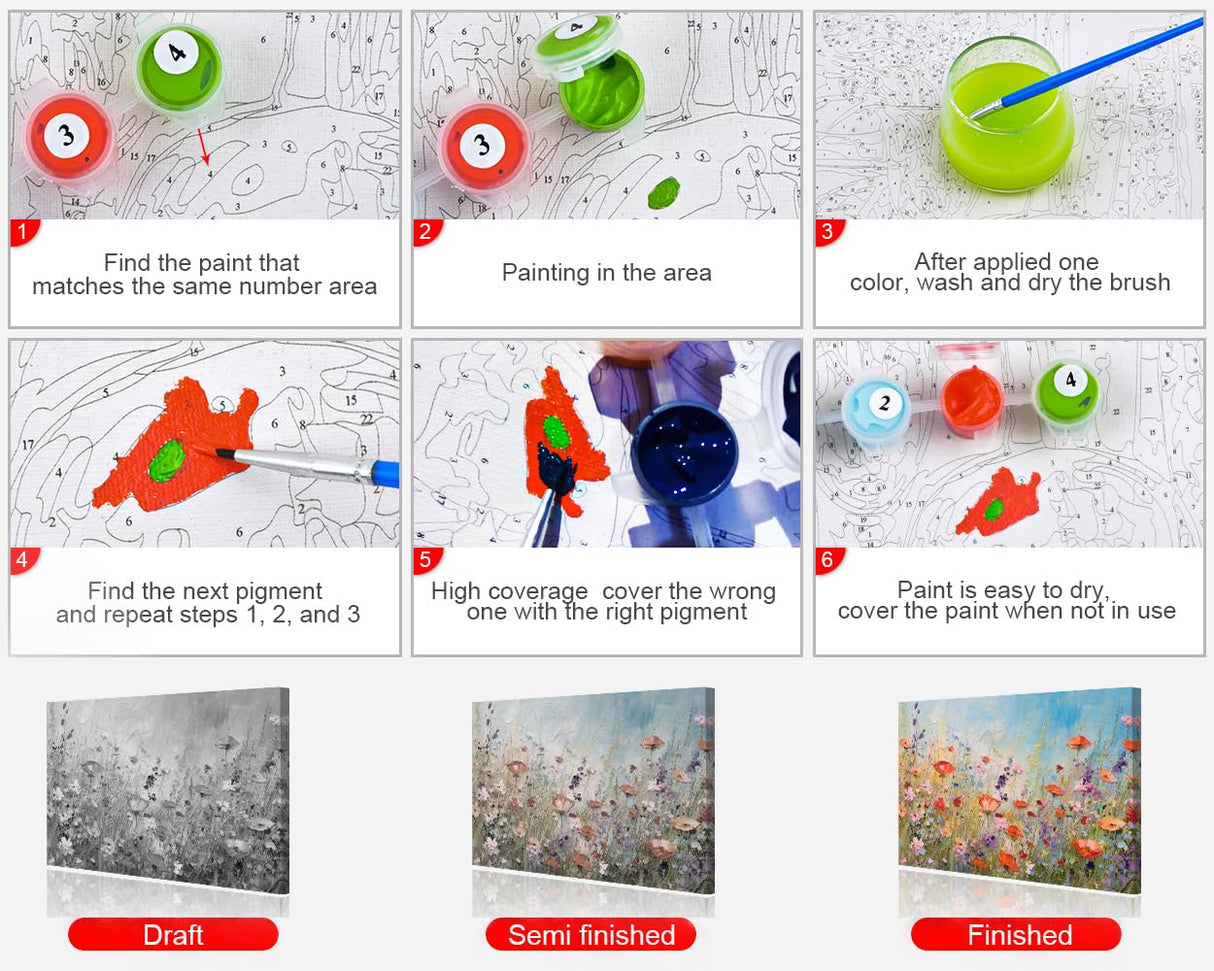 1
Find the paint that matches the same number area

2
Painting in the area

3
After applied one color, wash and dry the brush

4
Find the next pigment and repeat steps 1, 2, and 3

5
High coverage cover the wrong one with the right pigment

6
Paint is easy to dry, cover the paint when not in use

Draft

Semi finished

Finished