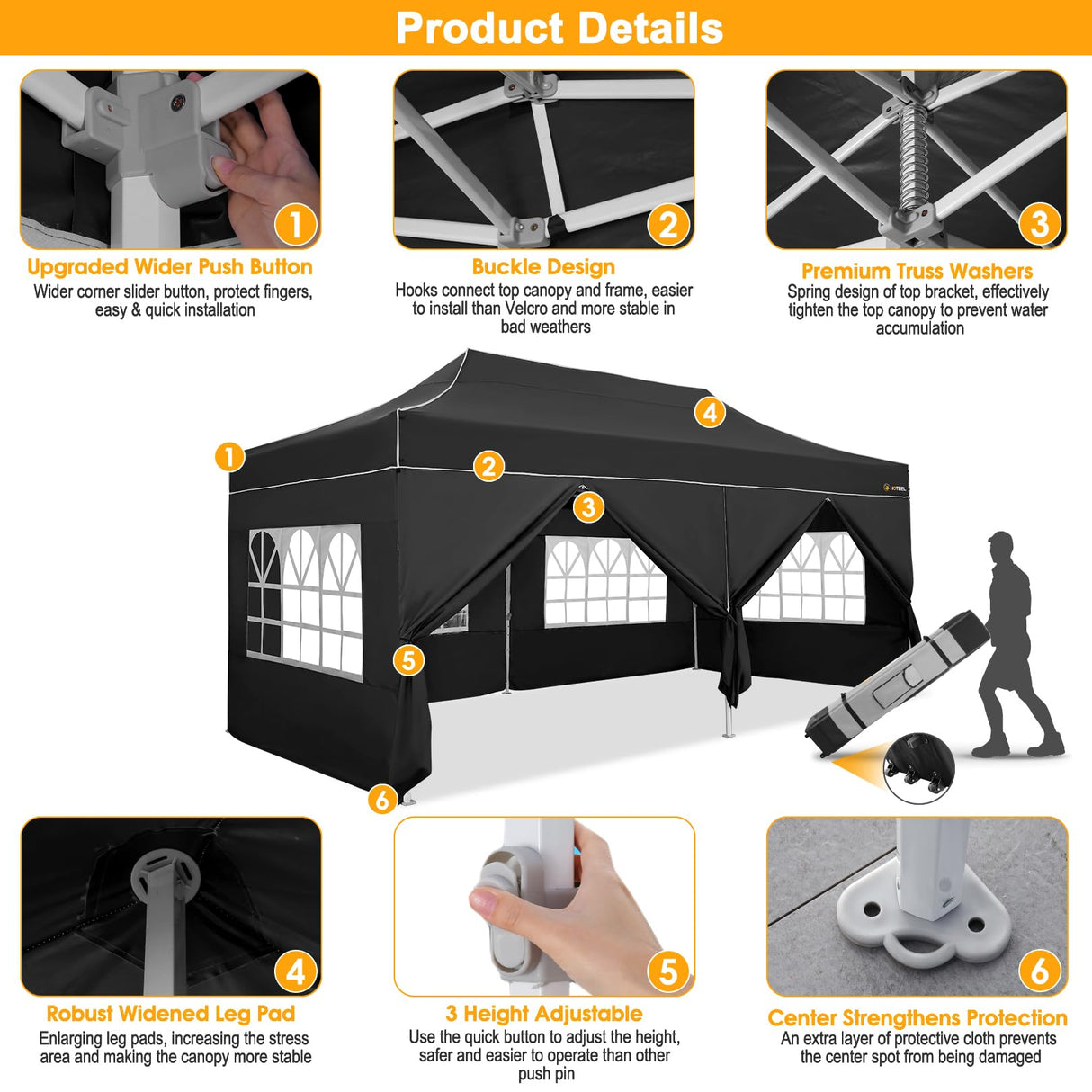 Product Details

1
Upgraded Wider Push Button
Wider corner slider button, protect fingers, easy & quick installation

2
Buckle Design
Hooks connect top canopy and frame, easier to install than Velcro and more stable in bad weathers

3
Premium Truss Washers
Spring design of top bracket, effectively tighten the top canopy to prevent water accumulation

1
2
3
4
5
6
HOTEEL

4
Robust Widened Leg Pad
Enlarging leg pads, increasing the stress area and making the canopy more stable

5
3 Height Adjustable
Use the quick button to adjust the height, safer and easier to operate than other push pin

6
Center Strengthens Protection
An extra layer of protective cloth prevents the center spot from being damaged