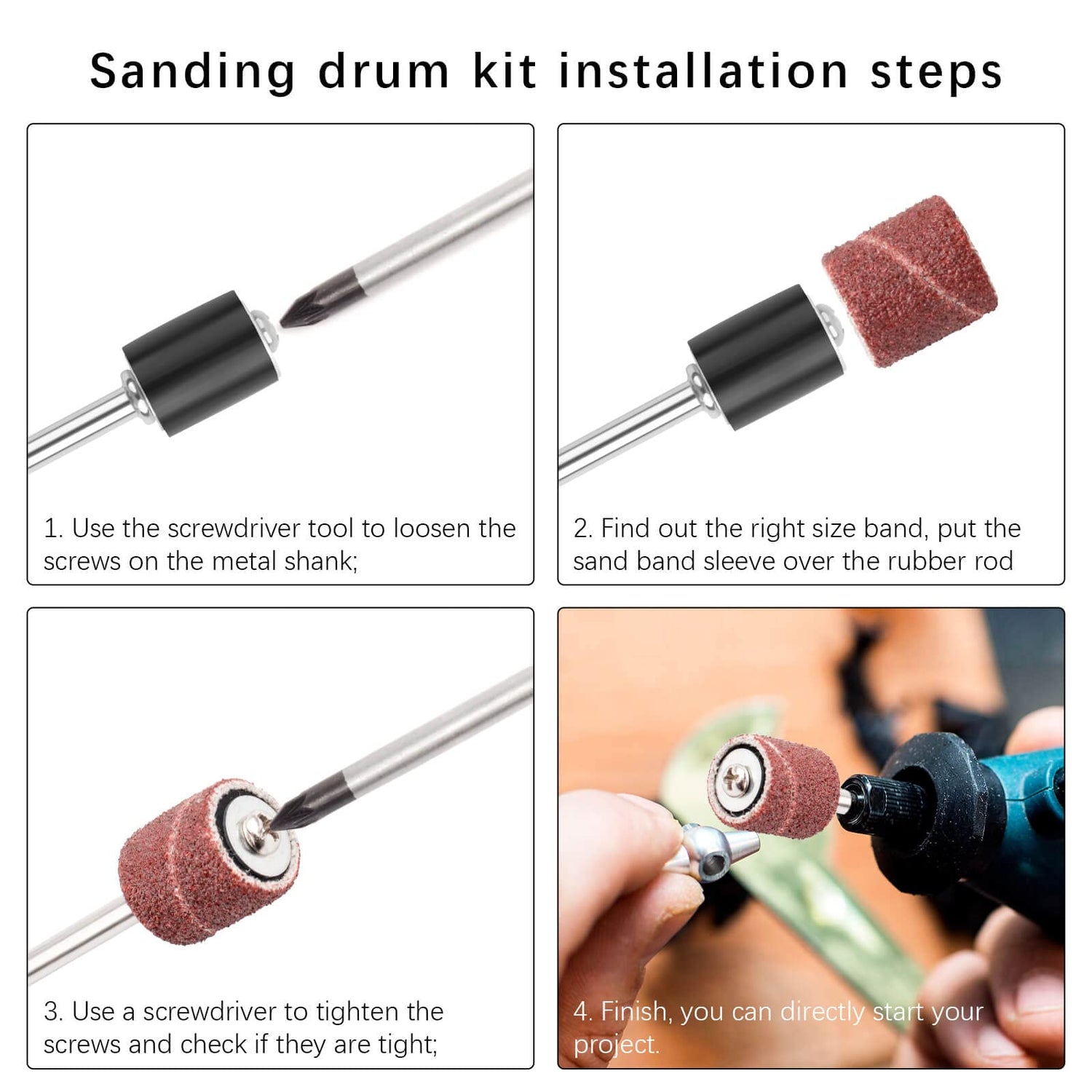 Sanding drum kit installation steps

1. Use the screwdriver tool to loosen the screws on the metal shank;

2. Find out the right size band, put the sand band sleeve over the rubber rod

3. Use a screwdriver to tighten the screws and check if they are tight;

4. Finish, you can directly start your project.