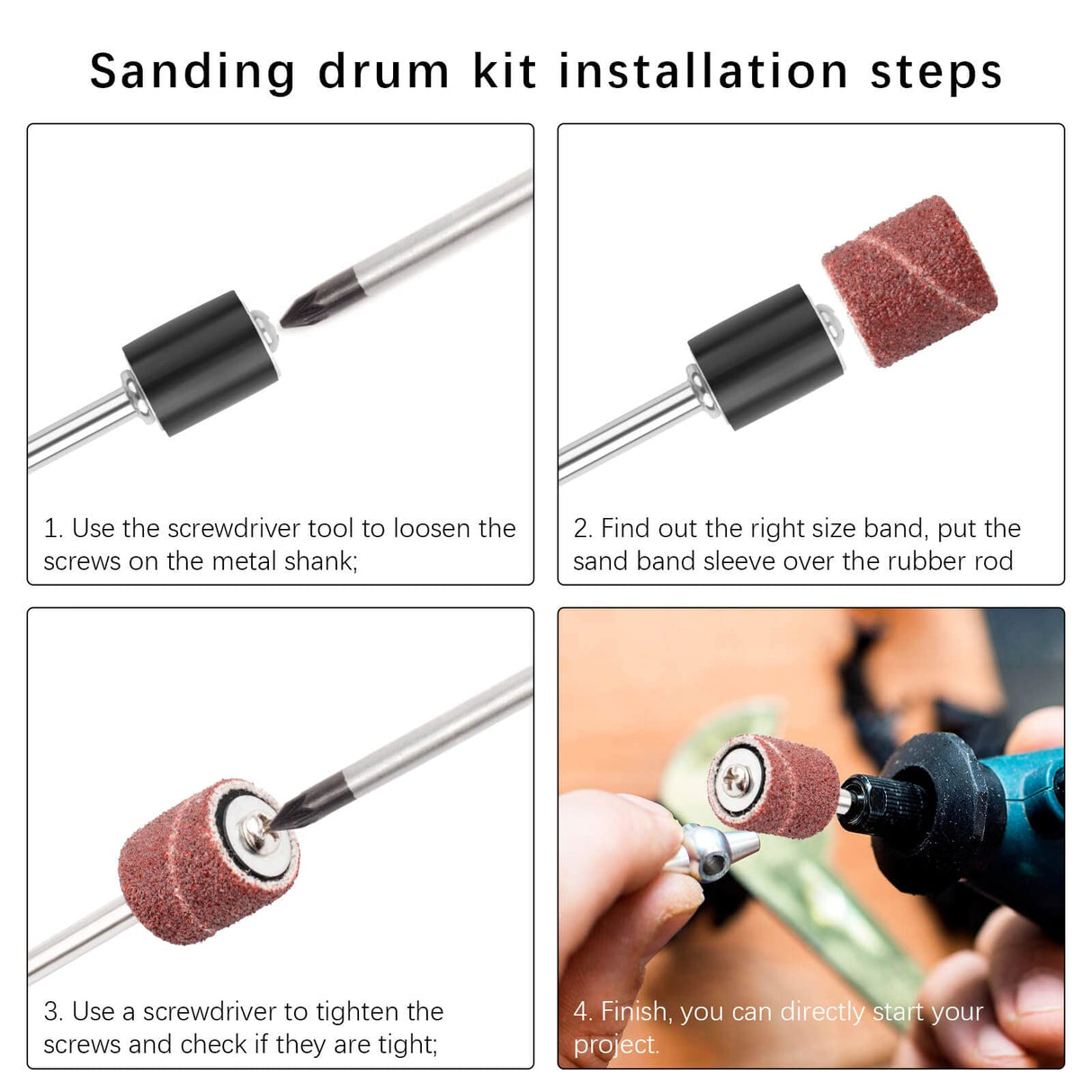 Sanding drum kit installation steps

1. Use the screwdriver tool to loosen the screws on the metal shank;

2. Find out the right size band, put the sand band sleeve over the rubber rod

3. Use a screwdriver to tighten the screws and check if they are tight;

4. Finish, you can directly start your project.