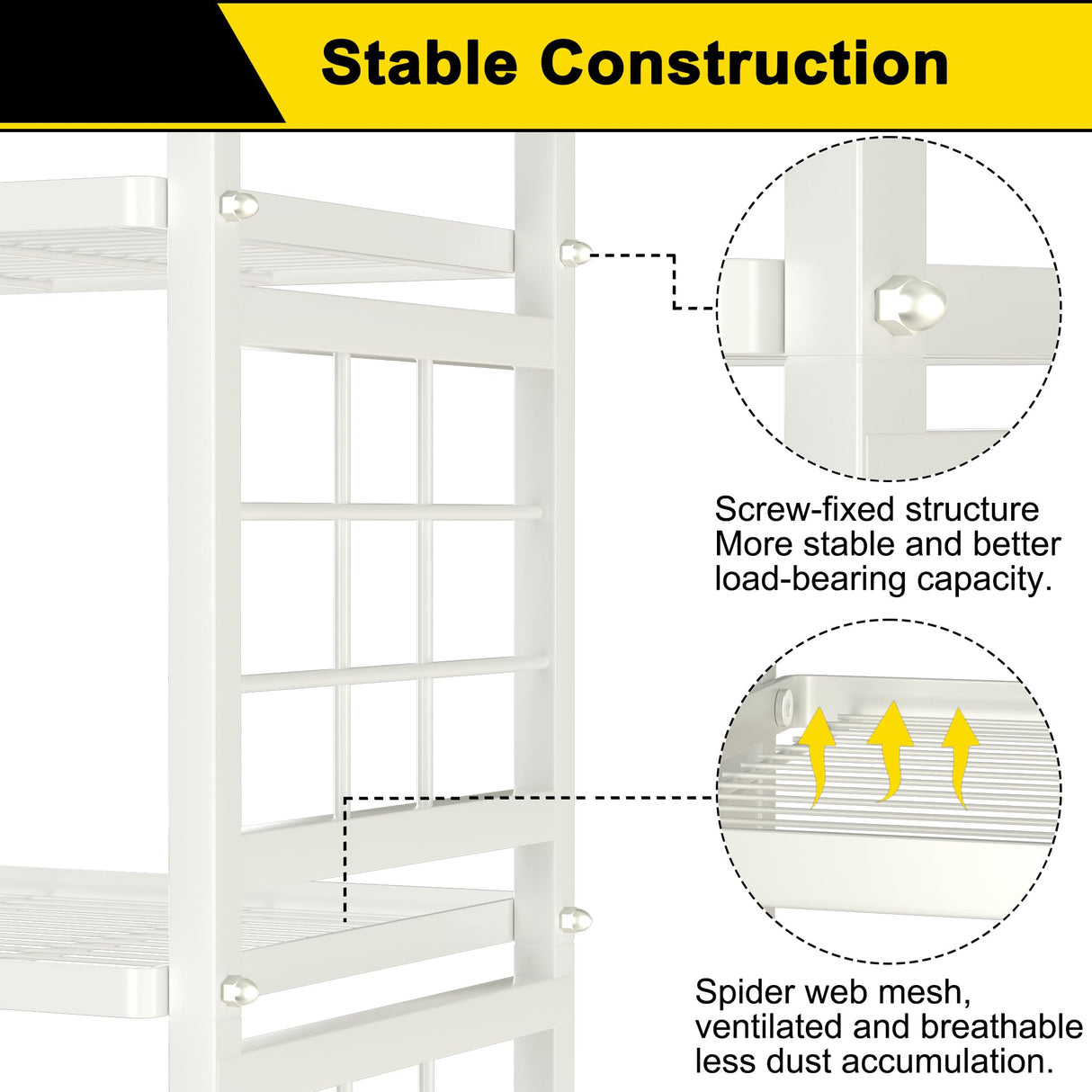 Stable Construction

Screw-fixed structure
More stable and better
load-bearing capacity.

Spider web mesh,
ventilated and breathable
less dust accumulation.