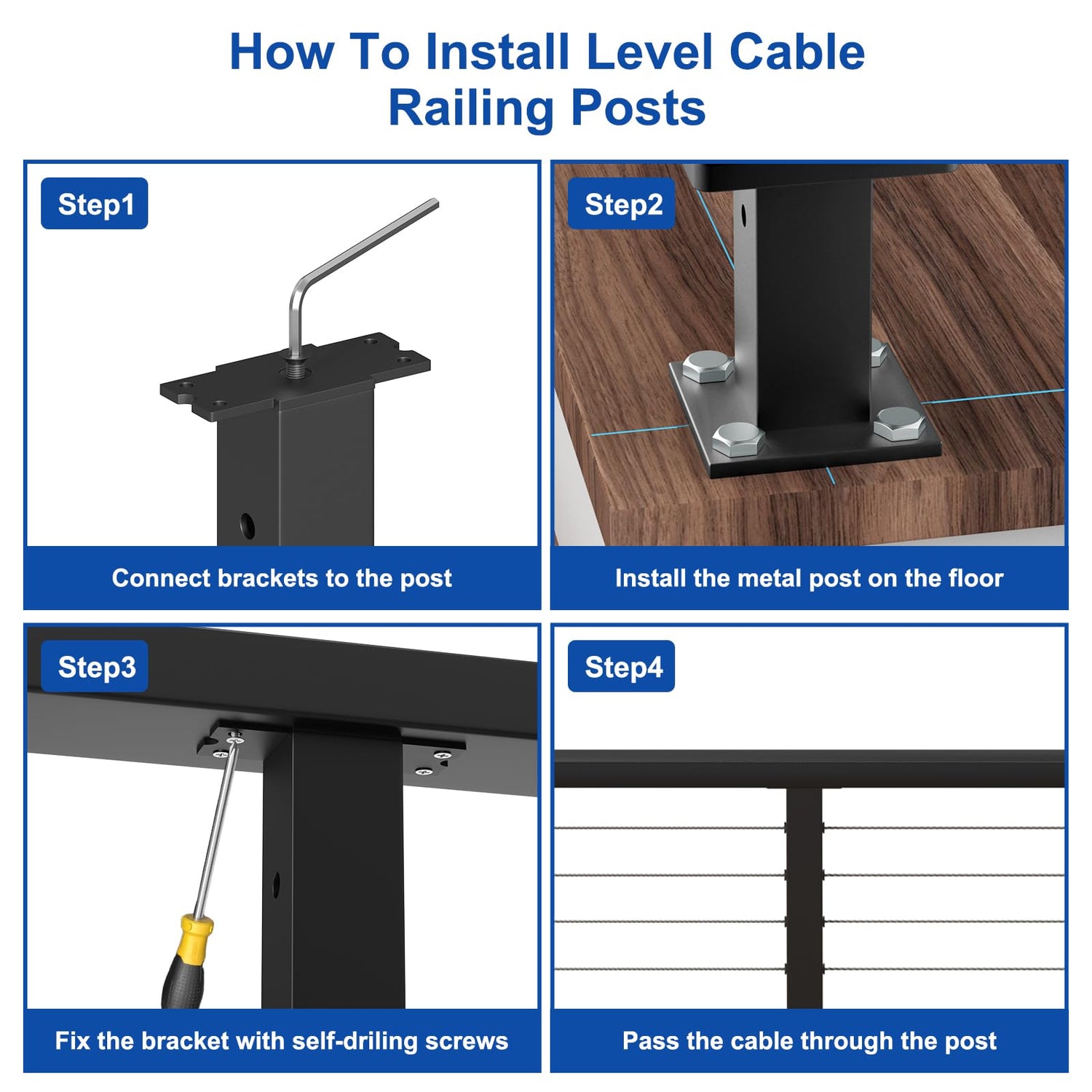 How To Install Level Cable Railing Posts

Step1

Connect brackets to the post

Step2

Install the metal post on the floor

Step3

Fix the bracket with self-driling screws

Step4

Pass the cable through the post