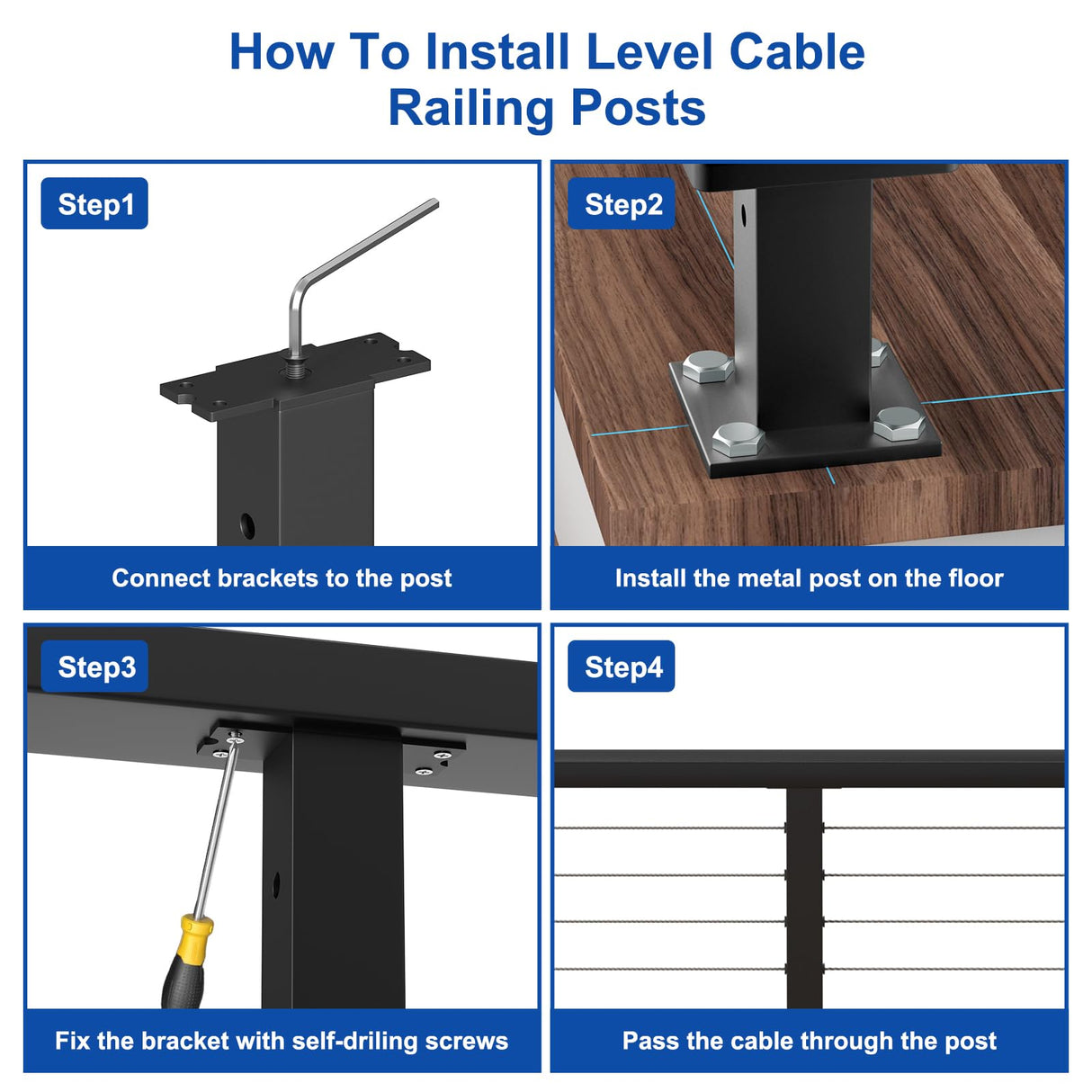 How To Install Level Cable Railing Posts

Step1

Connect brackets to the post

Step2

Install the metal post on the floor

Step3

Fix the bracket with self-driling screws

Step4

Pass the cable through the post