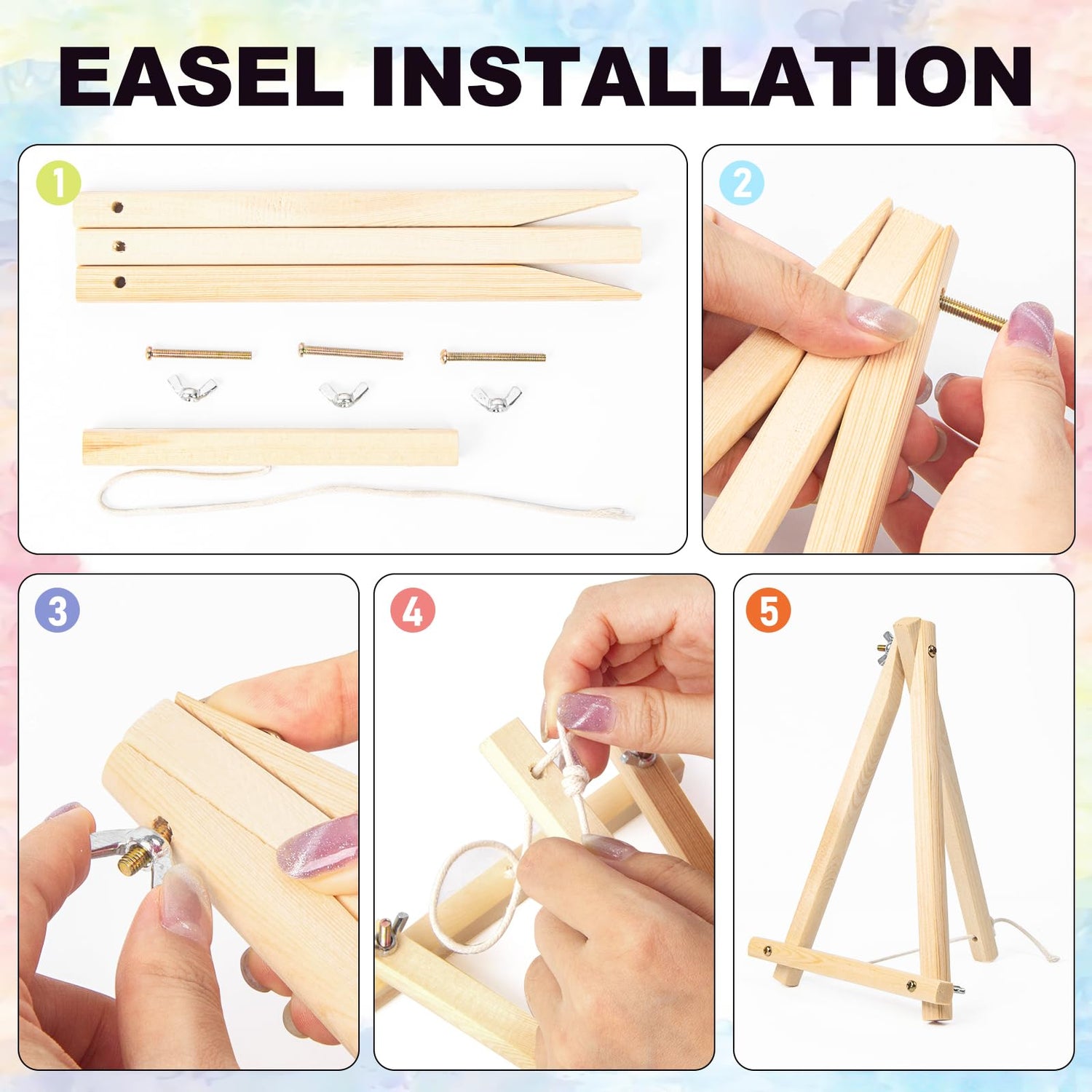 EASEL INSTALLATION

1

2

3

4

5