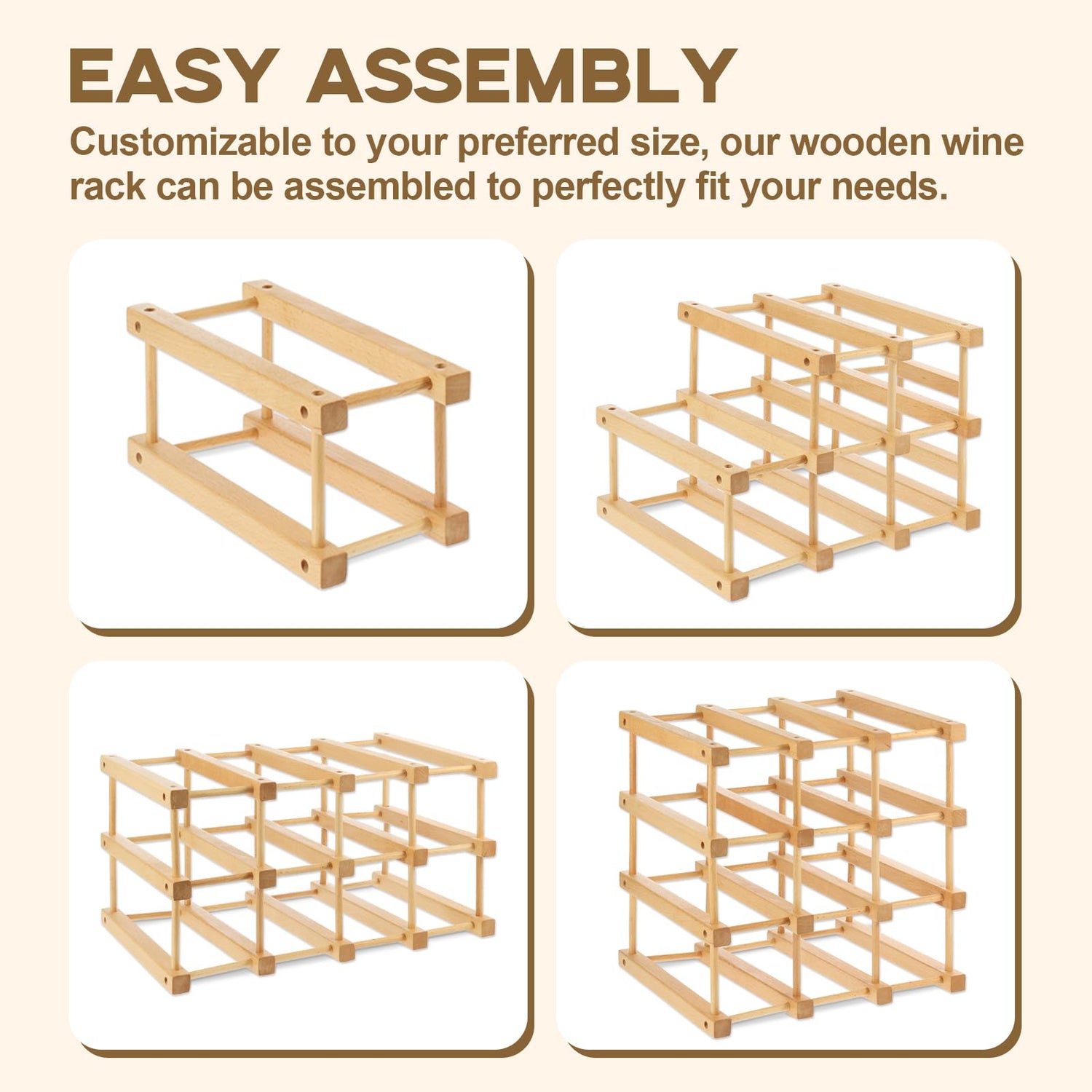 EASY ASSEMBLY

Customizable to your preferred size, our wooden wine rack can be assembled to perfectly fit your needs.