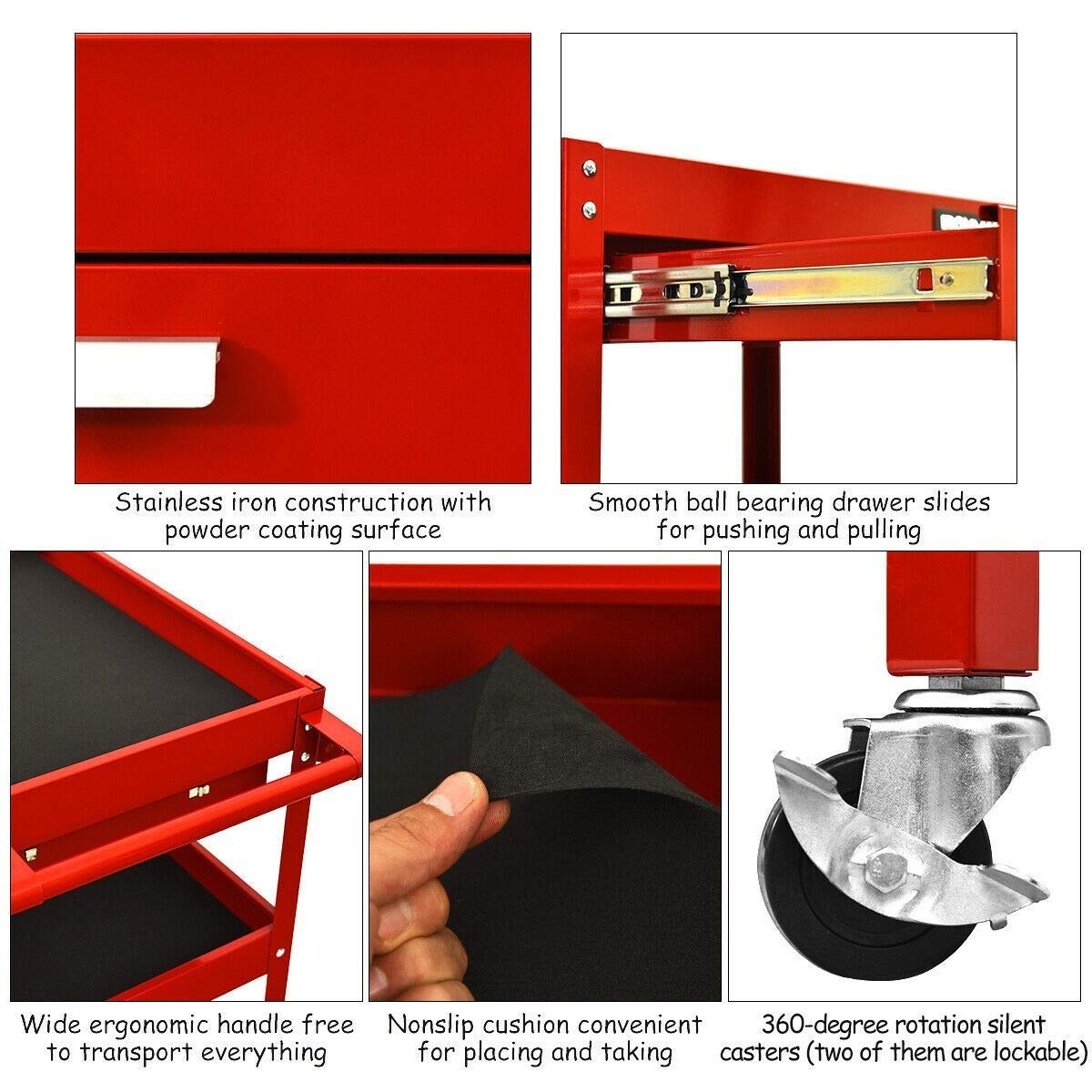 Stainless iron construction with powder coating surface

Smooth ball bearing drawer slides for pushing and pulling

Wide ergonomic handle free to transport everything

Nonslip cushion convenient for placing and taking

360-degree rotation silent casters (two of them are lockable)