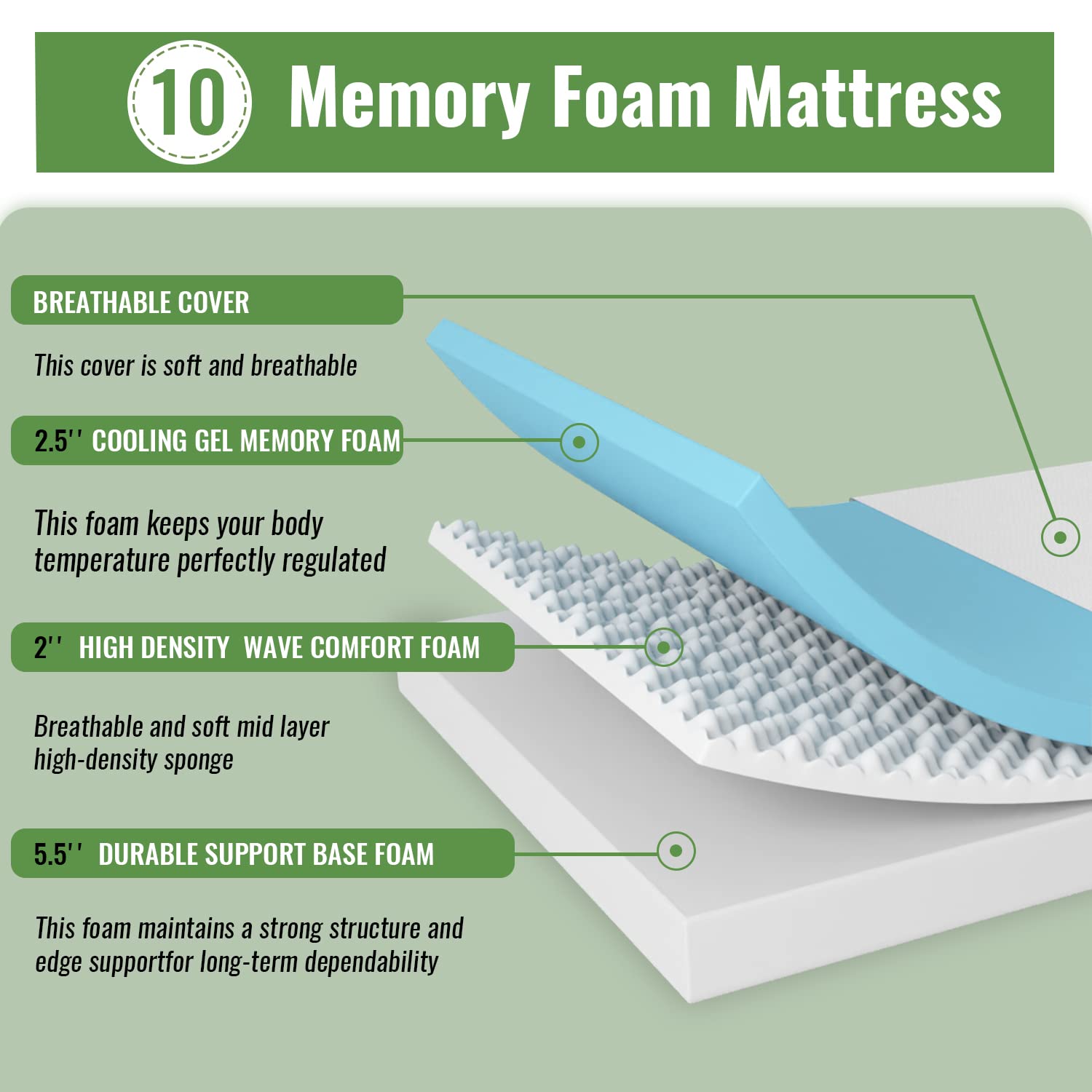 10 Memory Foam Mattress

BREATHABLE COVER

This cover is soft and breathable

2.5'' COOLING GEL MEMORY FOAM

This foam keeps your body temperature perfectly regulated

2'' HIGH DENSITY WAVE COMFORT FOAM

Breathable and soft mid layer high-density sponge

5.5'' DURABLE SUPPORT BASE FOAM

This foam maintains a strong structure and edge supportfor long-term dependability