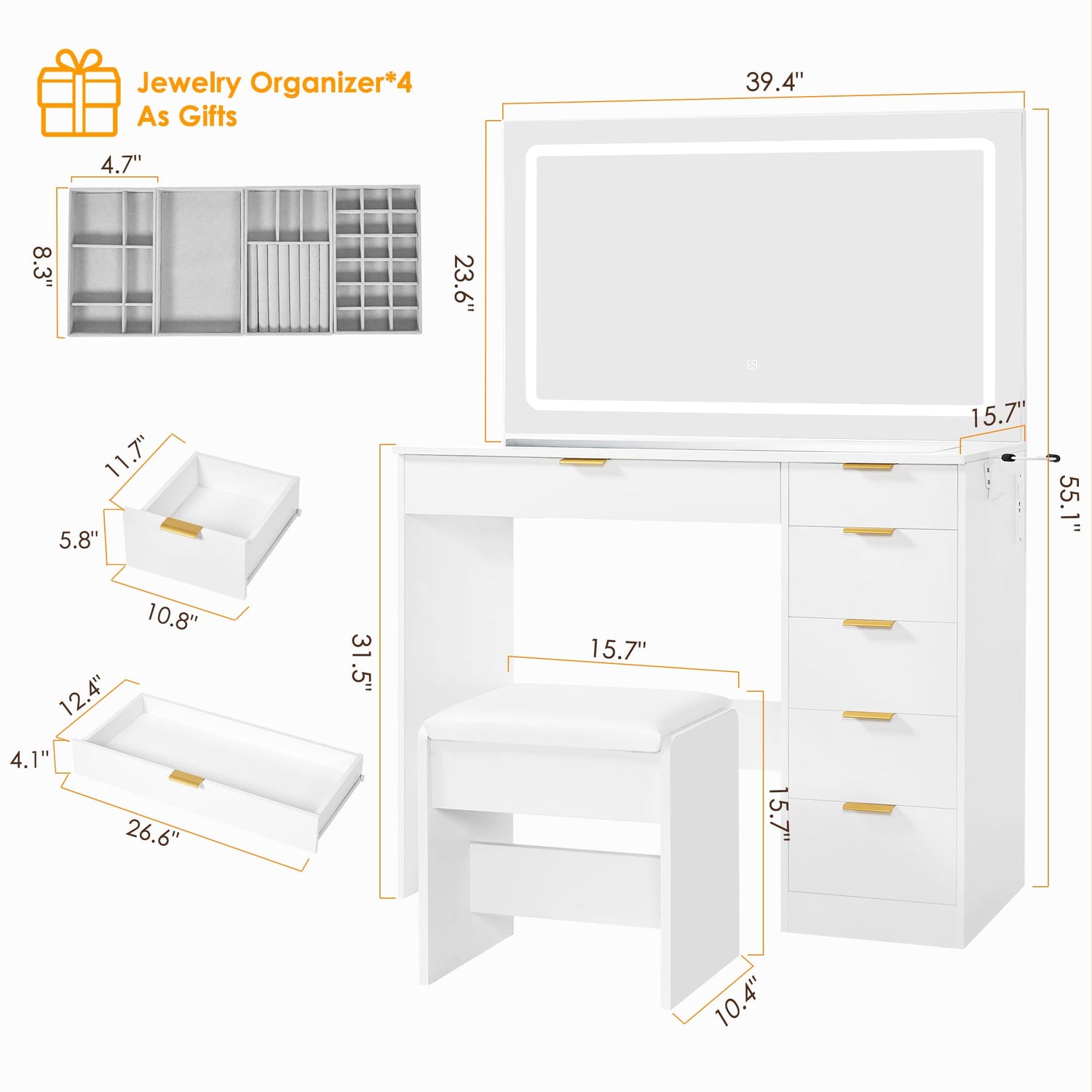 Jewelry Organizer*4
As Gifts

4.7"
8.3"

39.4"
23.6"
15.7"
55.1"

11.7"
5.8"
10.8"

31.5"

15.7"

12.4"
4.1"
26.6"

15.7"
10.4"