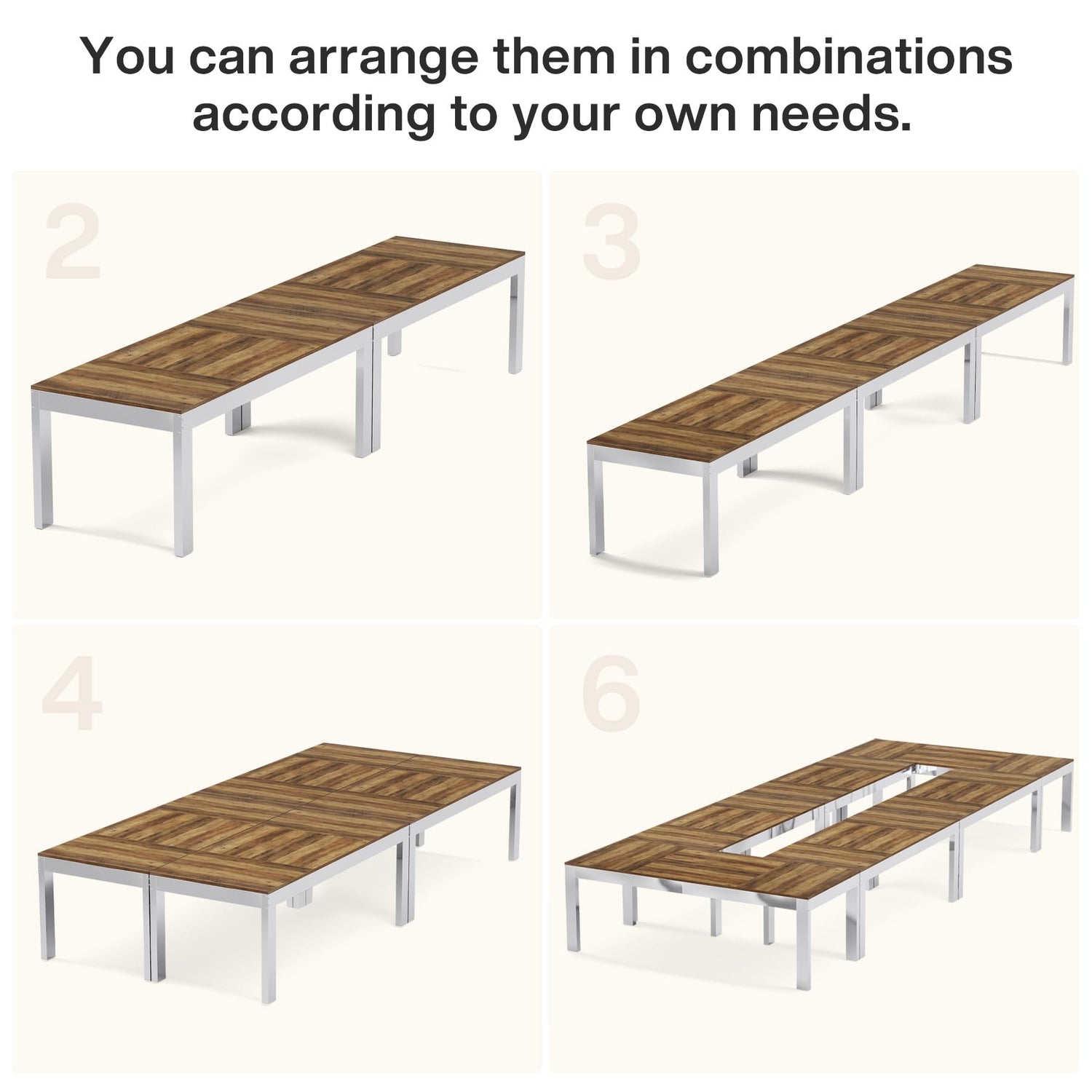 You can arrange them in combinations according to your own needs.

2

3

4

6