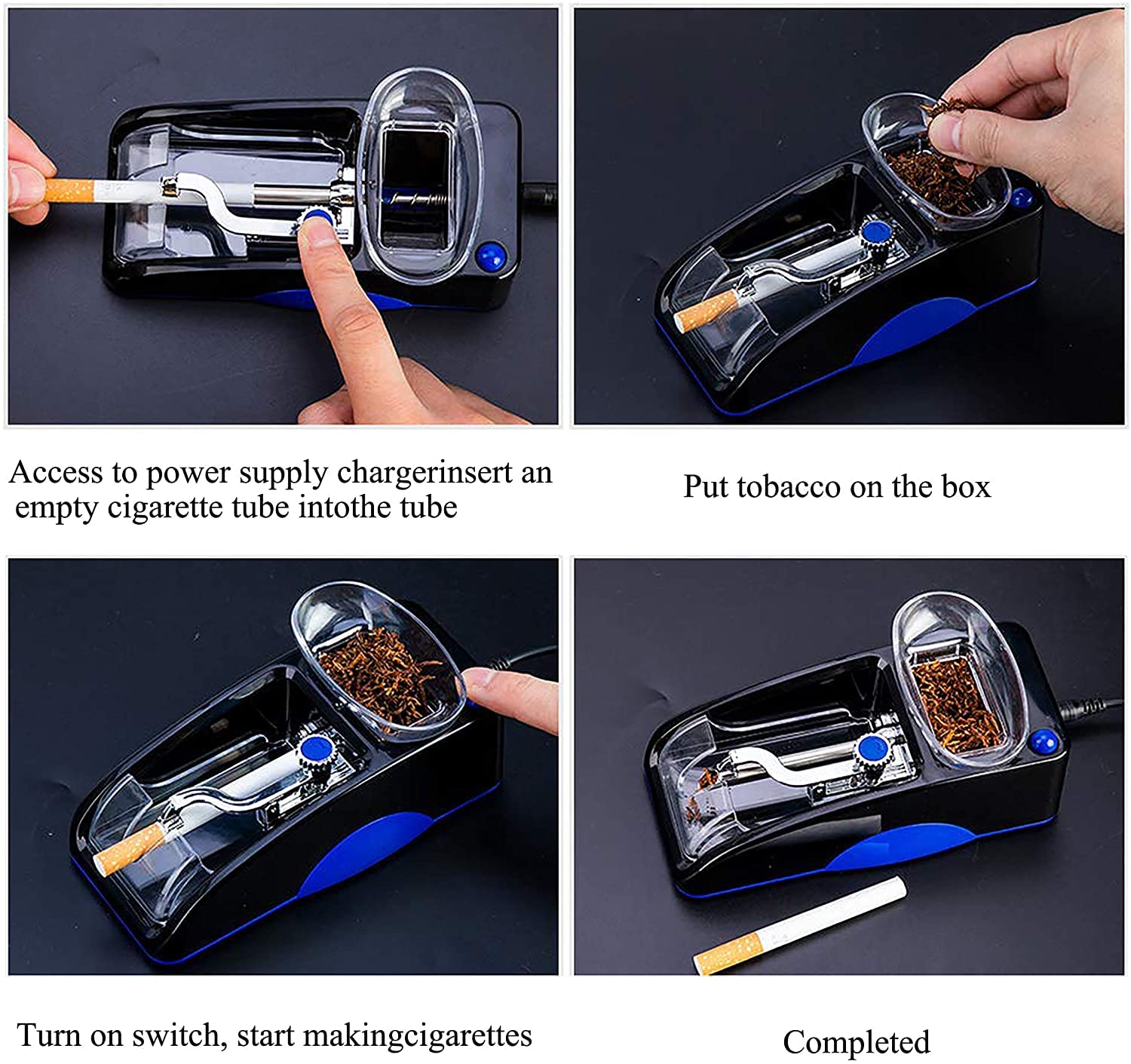 Access to power supply chargerinsert an empty cigarette tube intothe tube

Put tobacco on the box

Turn on switch, start makingcigarettes

Completed