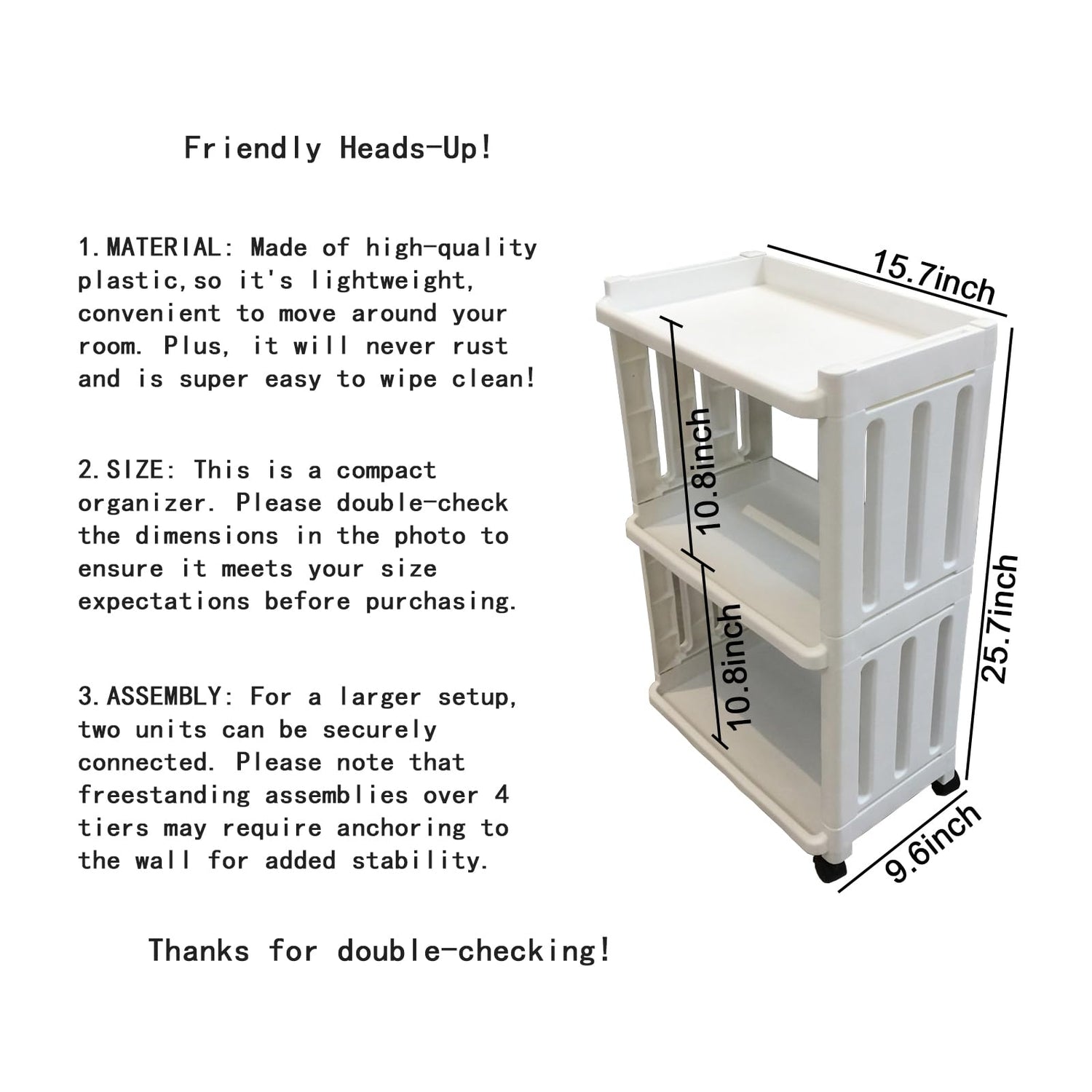 Friendly Heads-Up!

1.MATERIAL: Made of high-quality plastic,so it's lightweight, convenient to move around your room. Plus, it will never rust and is super easy to wipe clean!

2.SIZE: This is a compact organizer. Please double-check the dimensions in the photo to ensure it meets your size expectations before purchasing.

3.ASSEMBLY: For a larger setup, two units can be securely connected. Please note that freestanding assemblies over 4 tiers may require anchoring to the wall for added stability.

Thanks for double-checking!

15.7inch
10.8inch
10.8inch
25.7inch
9.6inch