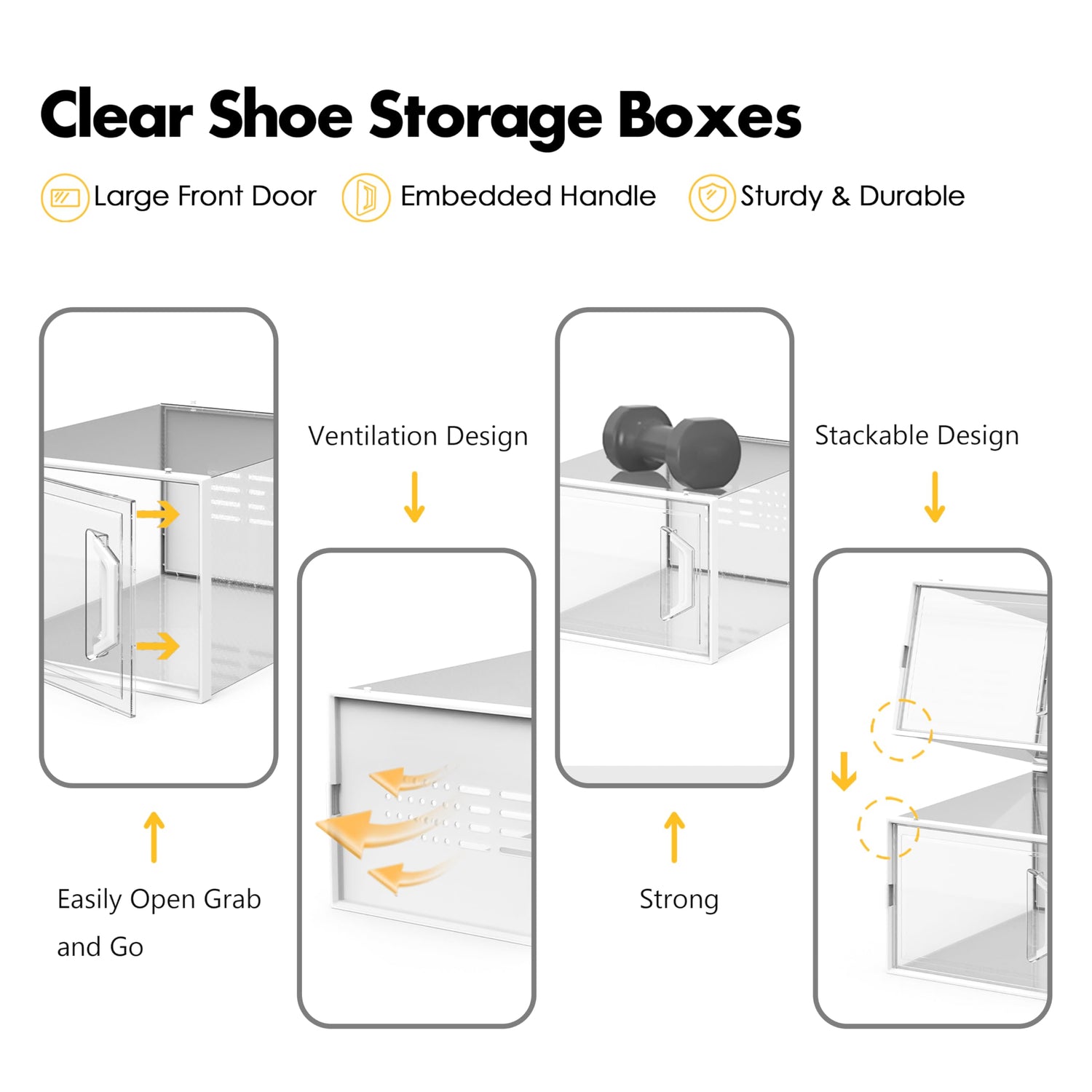 Clear Shoe Storage Boxes

Large Front Door

Embedded Handle

Sturdy & Durable

Ventilation Design

Stackable Design

Easily Open Grab and Go

Strong