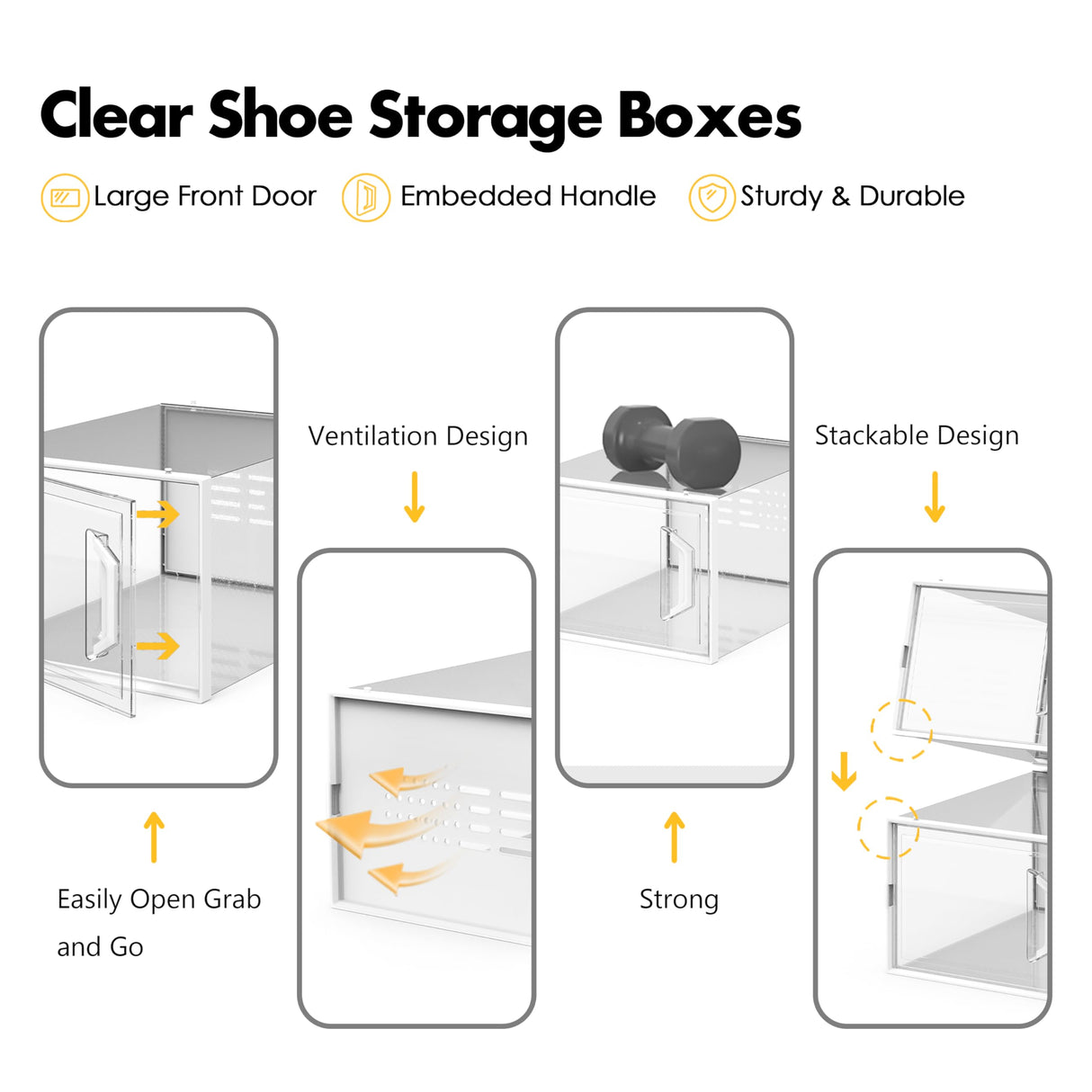 Clear Shoe Storage Boxes

Large Front Door

Embedded Handle

Sturdy & Durable

Ventilation Design

Stackable Design

Easily Open Grab and Go

Strong