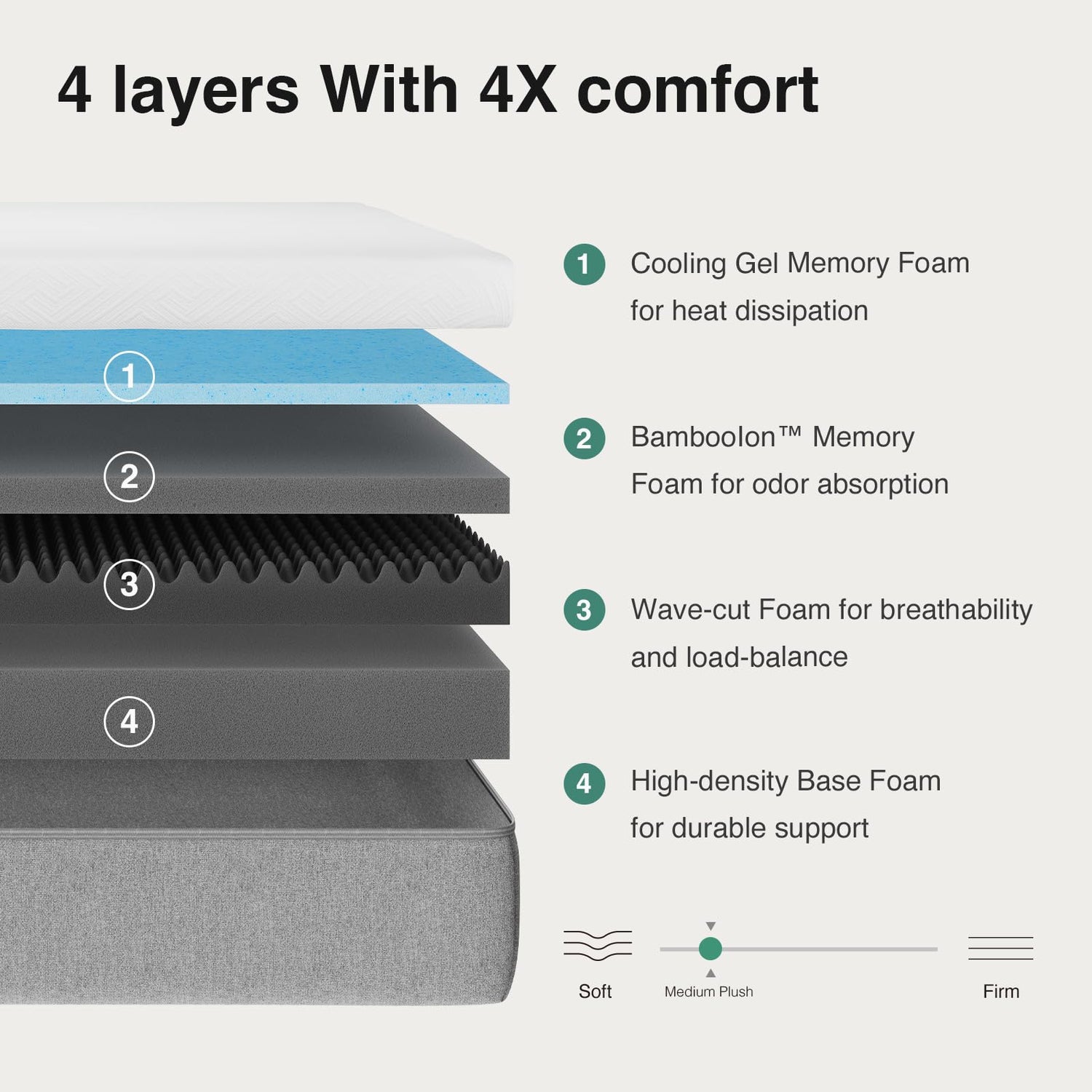 4 layers With 4X comfort

1

2

3

4

1 Cooling Gel Memory Foam for heat dissipation

2 BambooIon™ Memory Foam for odor absorption

3 Wave-cut Foam for breathability and load-balance

4 High-density Base Foam for durable support

Soft

Medium Plush

Firm