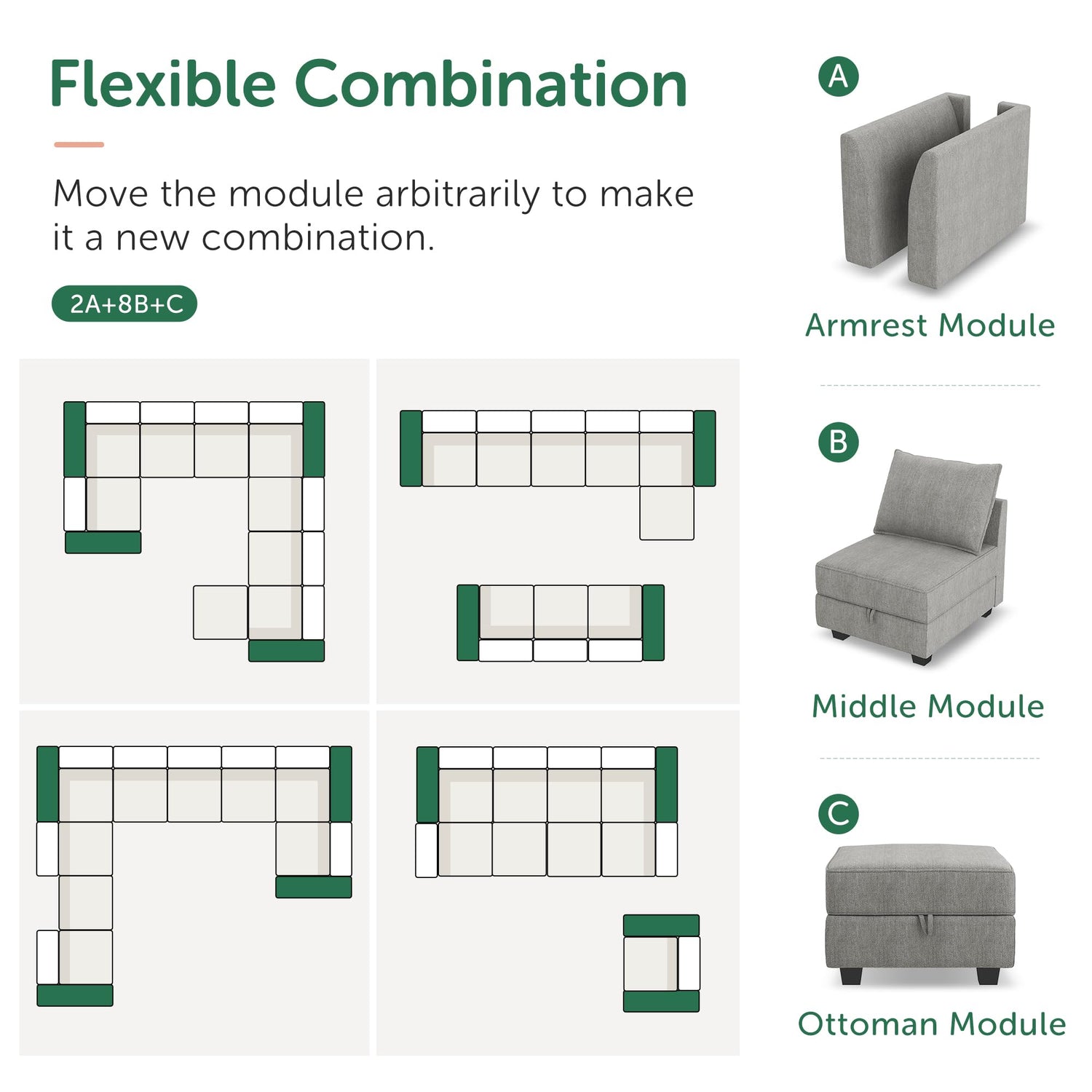 Flexible Combination

Move the module arbitrarily to make it a new combination.

2A+8B+C

A

Armrest Module

B

Middle Module

C

Ottoman Module