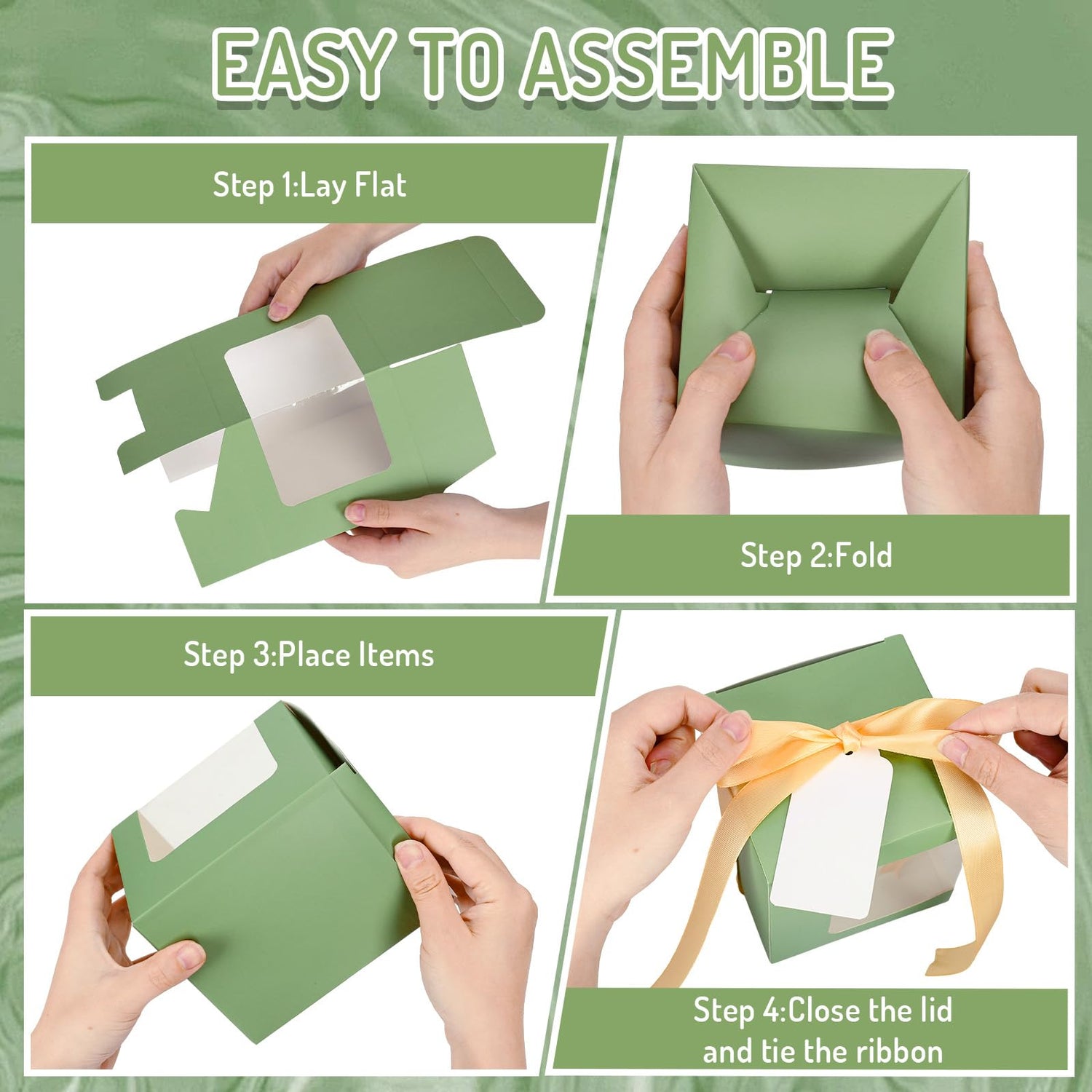 EASY TO ASSEMBLE

Step 1:Lay Flat

Step 2:Fold

Step 3:Place Items

Step 4:Close the lid and tie the ribbon