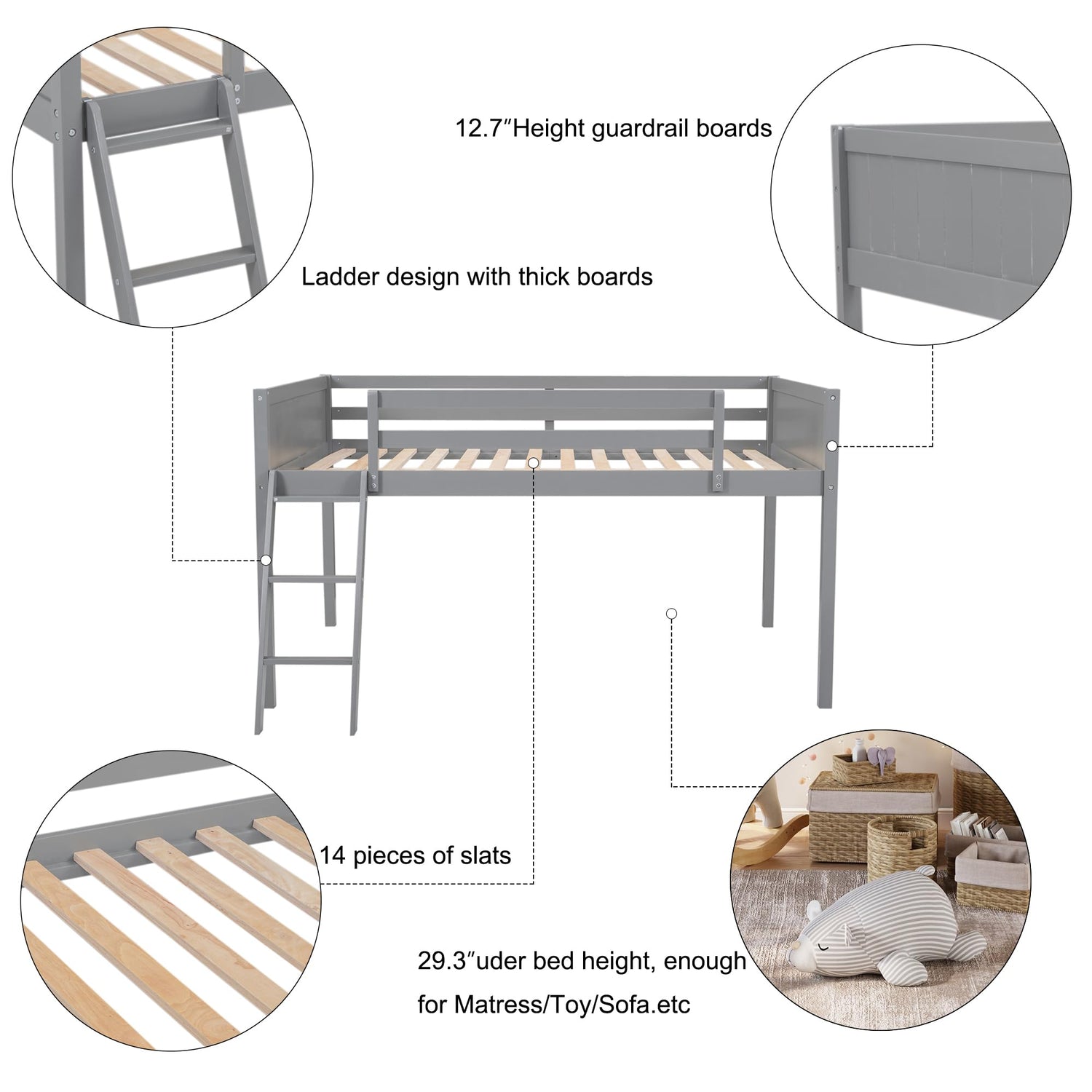 12.7″Height guardrail boards

Ladder design with thick boards

14 pieces of slats

29.3″uder bed height, enough for Matress/Toy/Sofa.etc