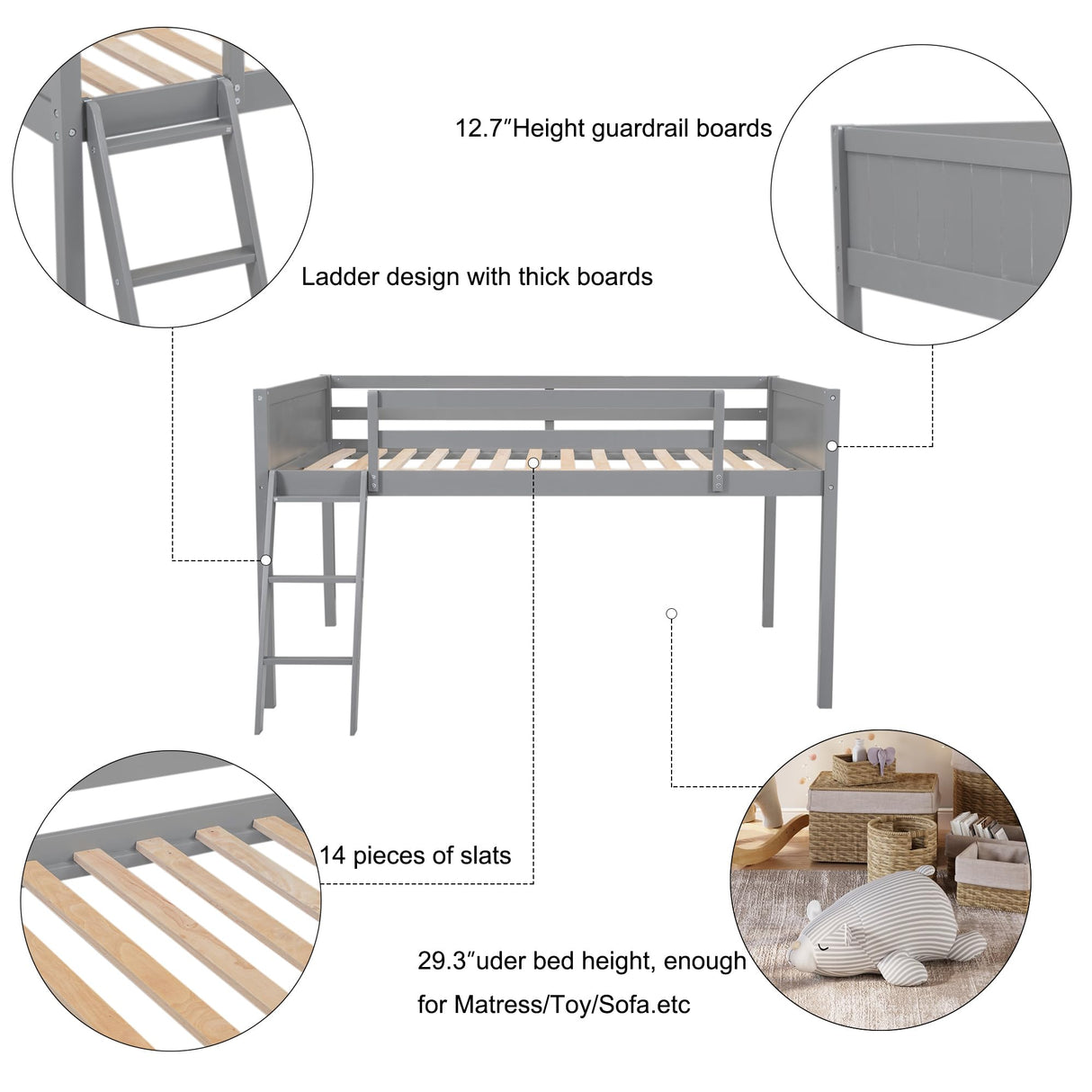 12.7″Height guardrail boards

Ladder design with thick boards

14 pieces of slats

29.3″uder bed height, enough for Matress/Toy/Sofa.etc