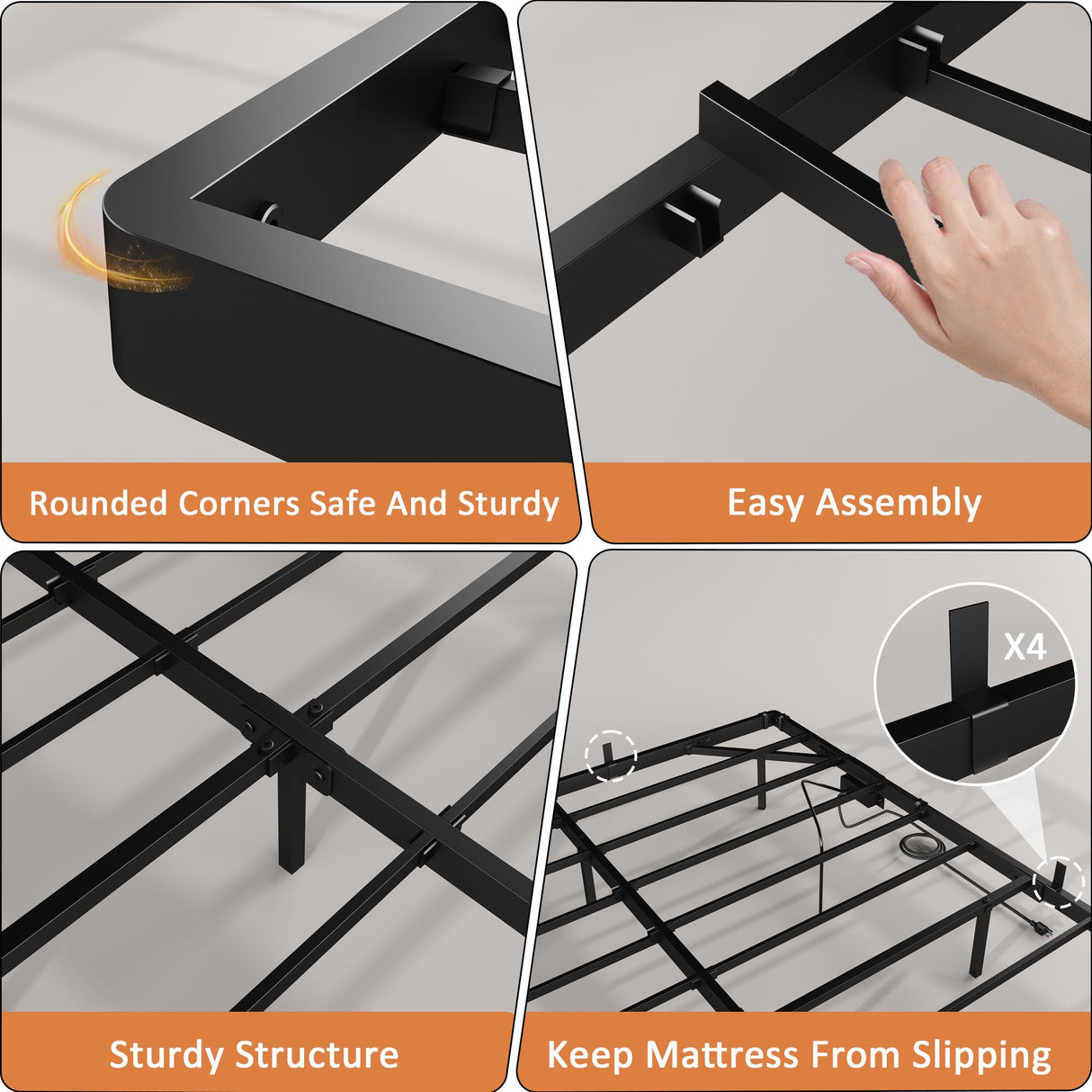 Rounded Corners Safe And Sturdy

Easy Assembly

Sturdy Structure

X4

Keep Mattress From Slipping