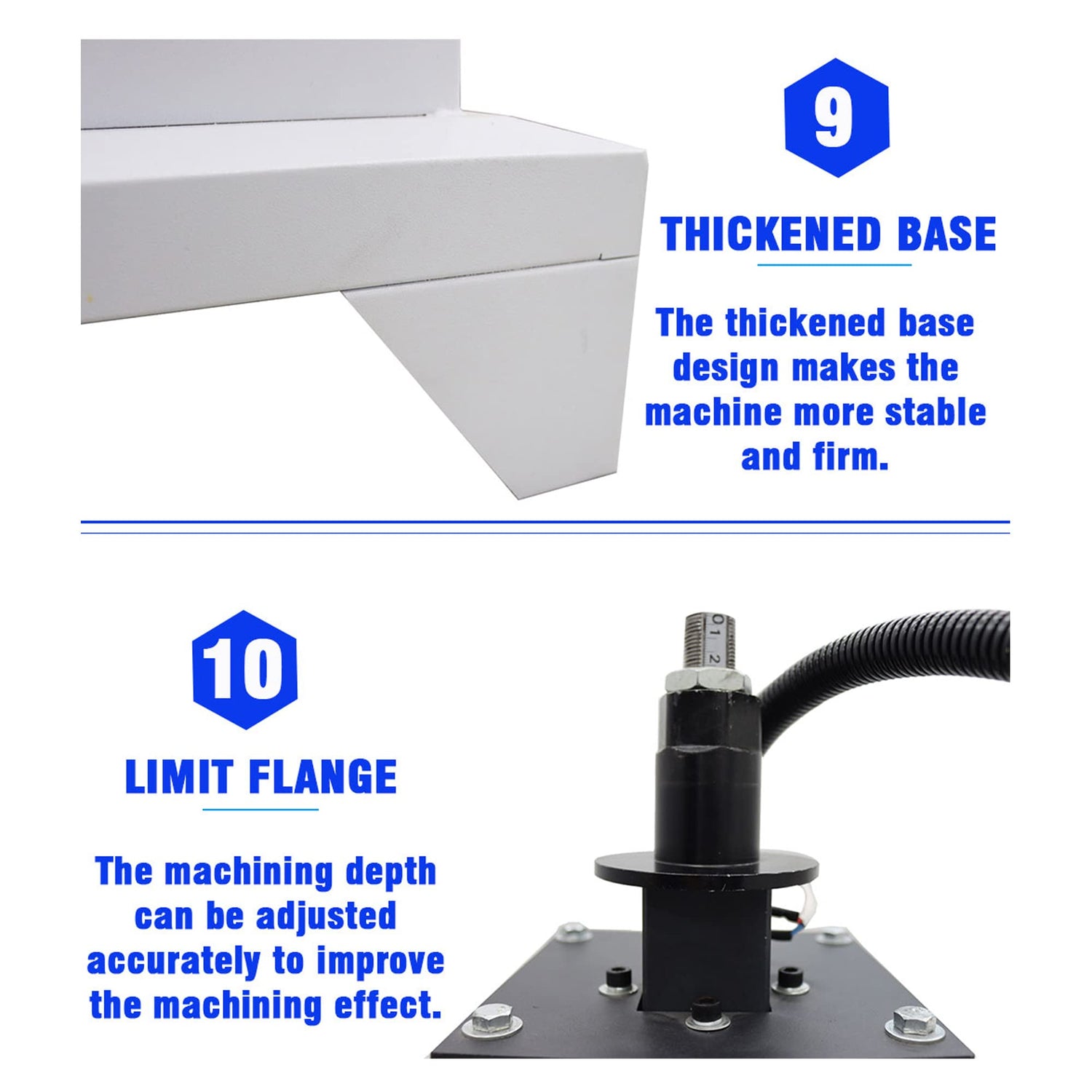 9

THICKENED BASE

The thickened base design makes the machine more stable and firm.

10

LIMIT FLANGE

The machining depth can be adjusted accurately to improve the machining effect.

0 1 2