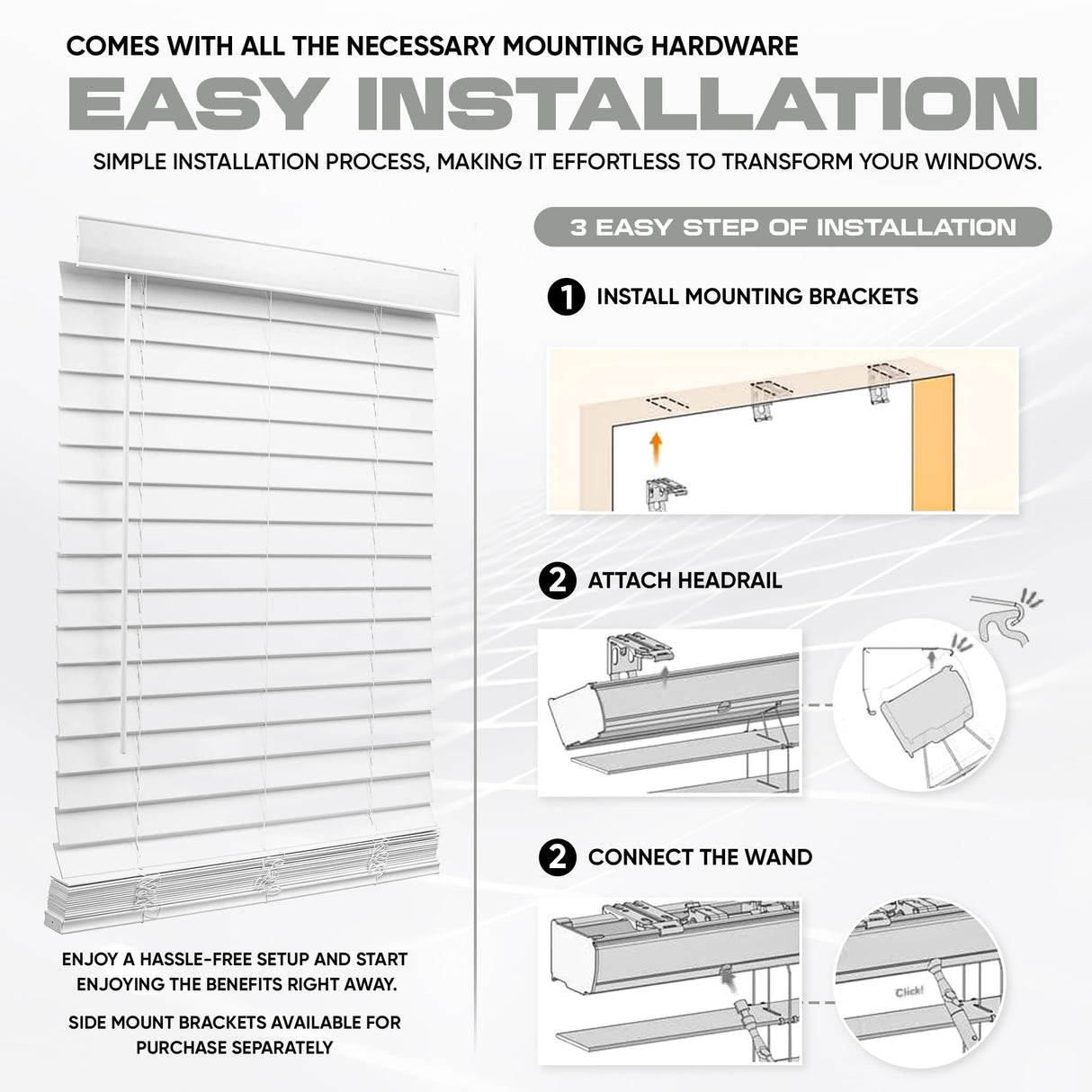 COMES WITH ALL THE NECESSARY MOUNTING HARDWARE

EASY INSTALLATION

SIMPLE INSTALLATION PROCESS, MAKING IT EFFORTLESS TO TRANSFORM YOUR WINDOWS.

3 EASY STEP OF INSTALLATION

1 INSTALL MOUNTING BRACKETS

2 ATTACH HEADRAIL

2 CONNECT THE WAND

Click!

ENJOY A HASSLE-FREE SETUP AND START ENJOYING THE BENEFITS RIGHT AWAY.

SIDE MOUNT BRACKETS AVAILABLE FOR PURCHASE SEPARATELY