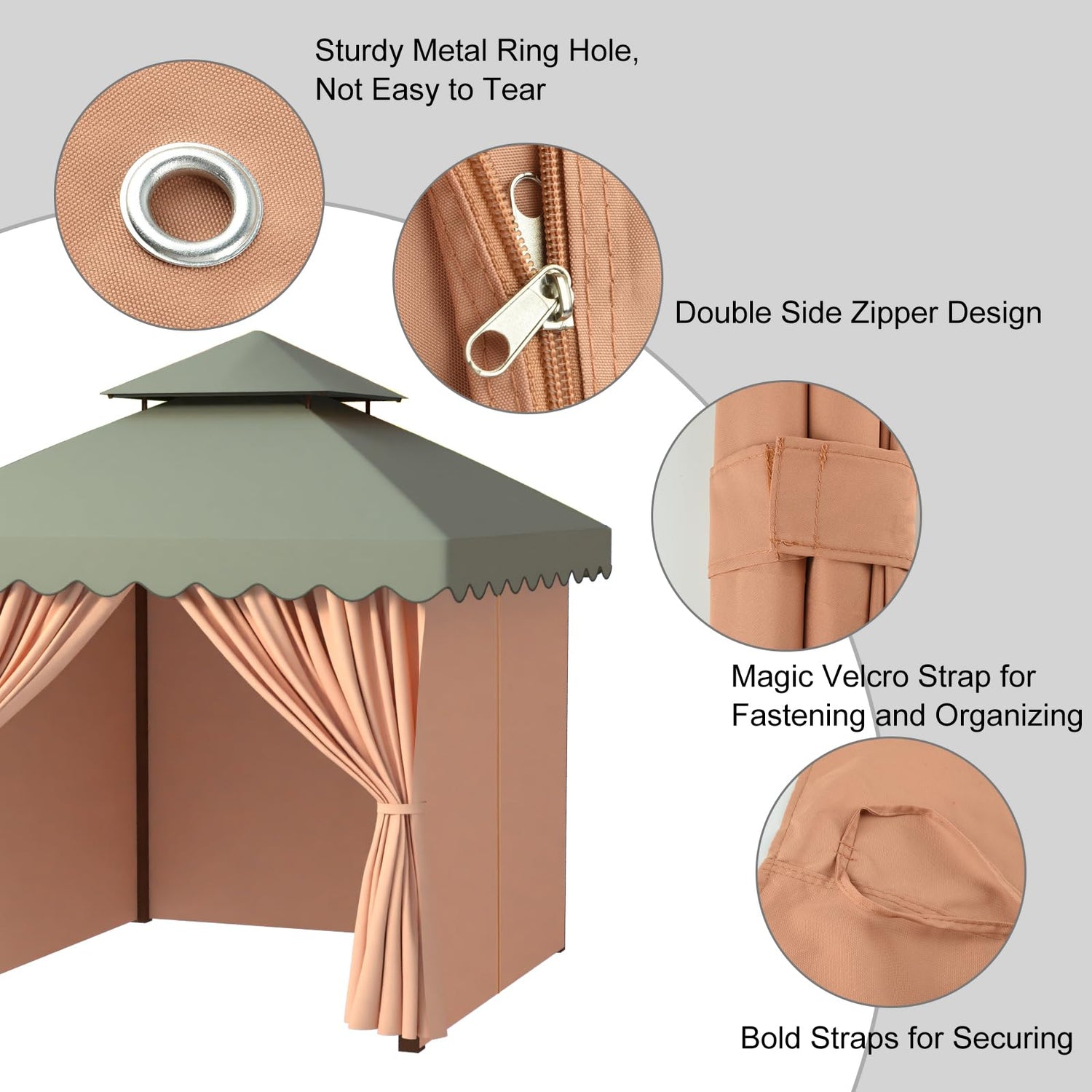 Sturdy Metal Ring Hole, Not Easy to Tear

Double Side Zipper Design

Magic Velcro Strap for Fastening and Organizing

Bold Straps for Securing