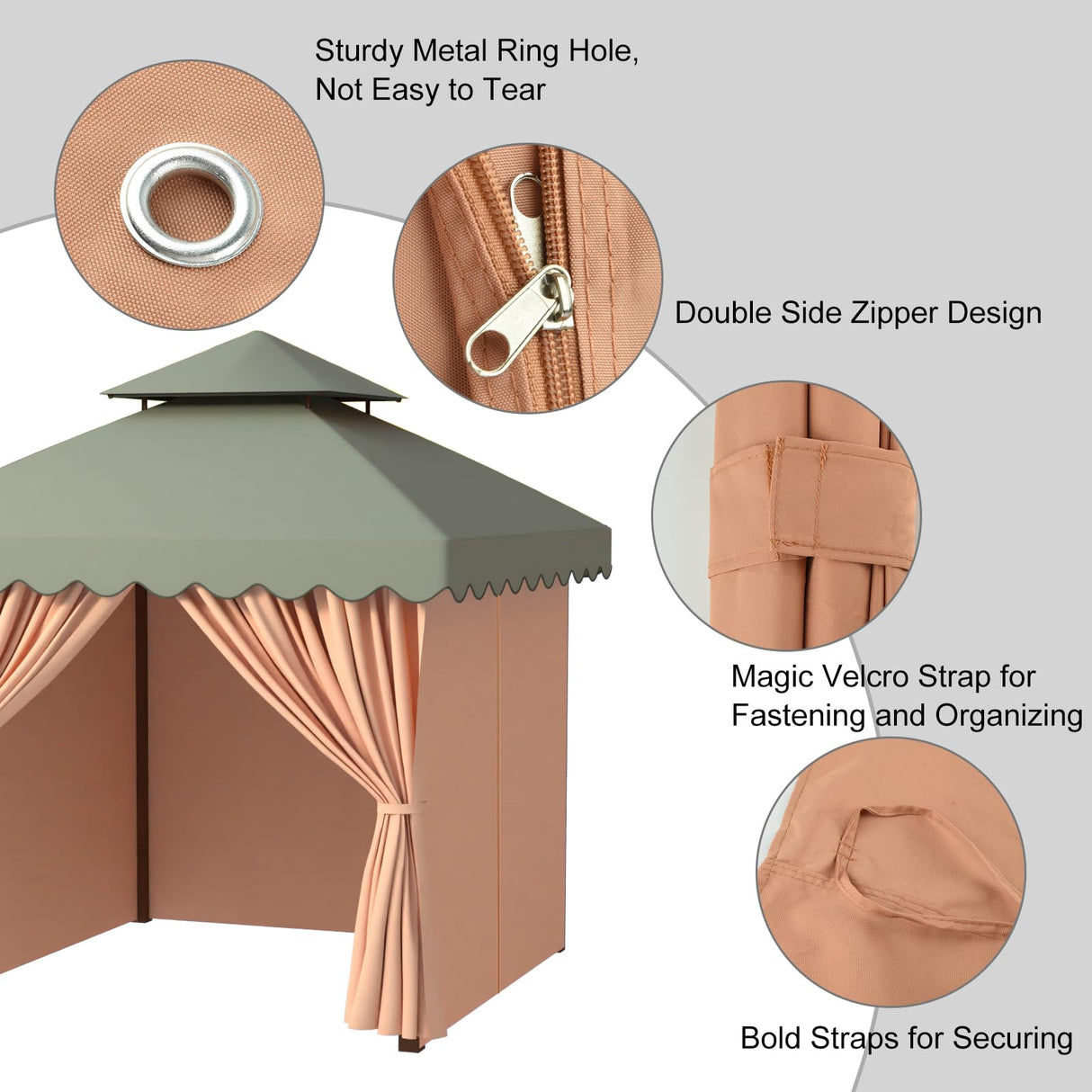 Sturdy Metal Ring Hole, Not Easy to Tear

Double Side Zipper Design

Magic Velcro Strap for Fastening and Organizing

Bold Straps for Securing