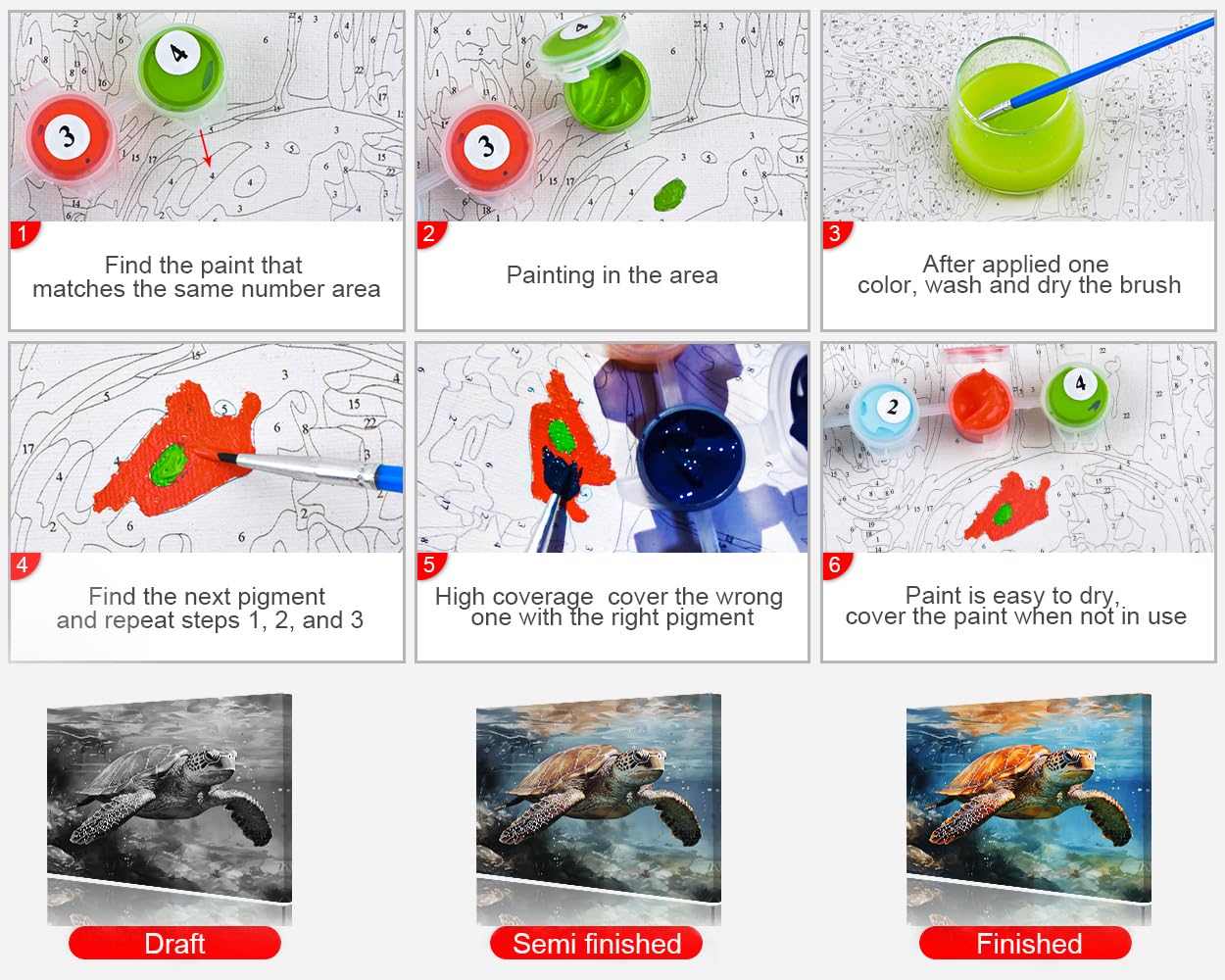 1

Find the paint that matches the same number area

2

Painting in the area

3

After applied one color, wash and dry the brush

4

Find the next pigment and repeat steps 1, 2, and 3

5

High coverage cover the wrong one with the right pigment

6

Paint is easy to dry, cover the paint when not in use

Draft

Semi finished

Finished