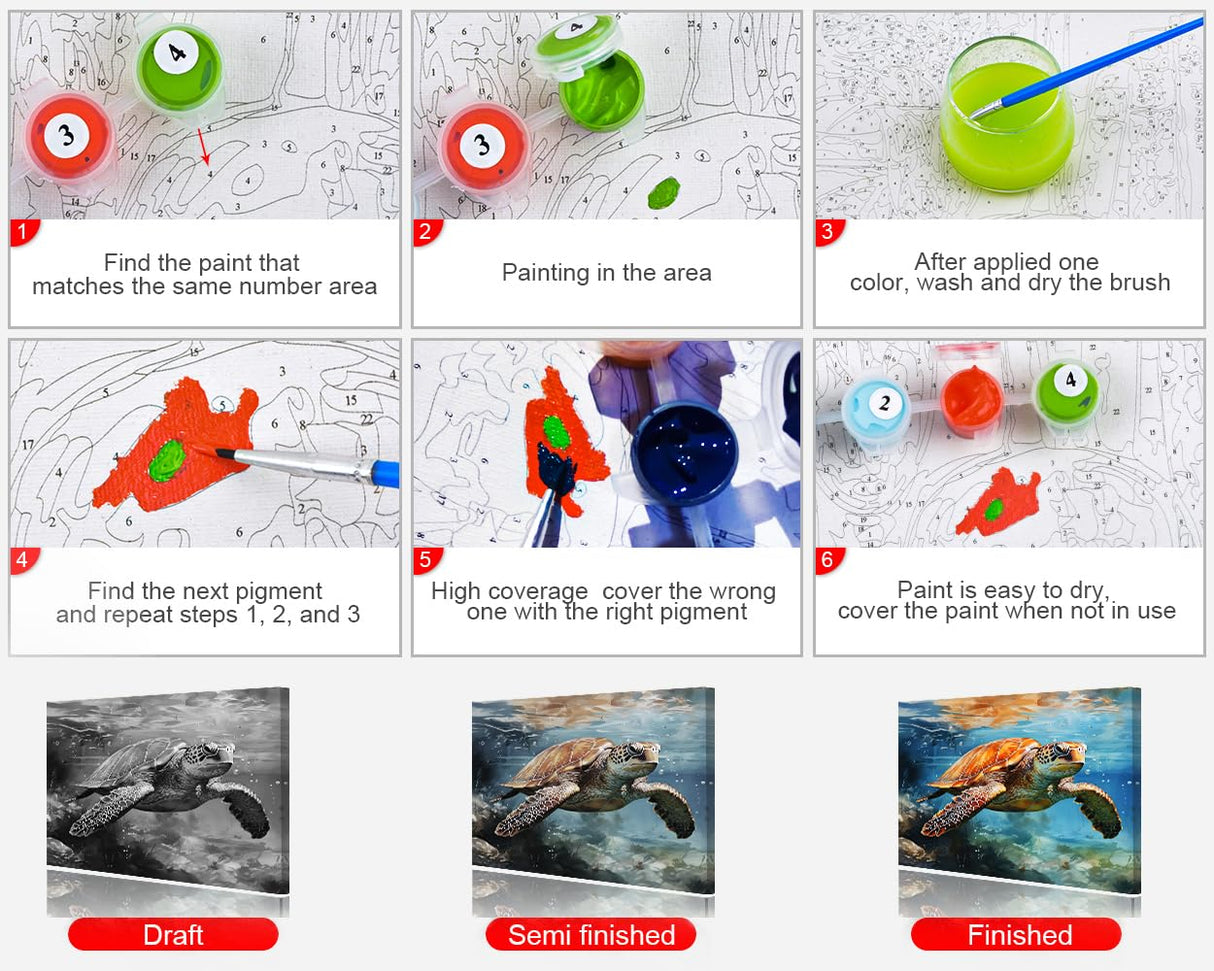 1
Find the paint that matches the same number area

2
Painting in the area

3
After applied one color, wash and dry the brush

4
Find the next pigment and repeat steps 1, 2, and 3

5
High coverage cover the wrong one with the right pigment

6
Paint is easy to dry, cover the paint when not in use

Draft

Semi finished

Finished