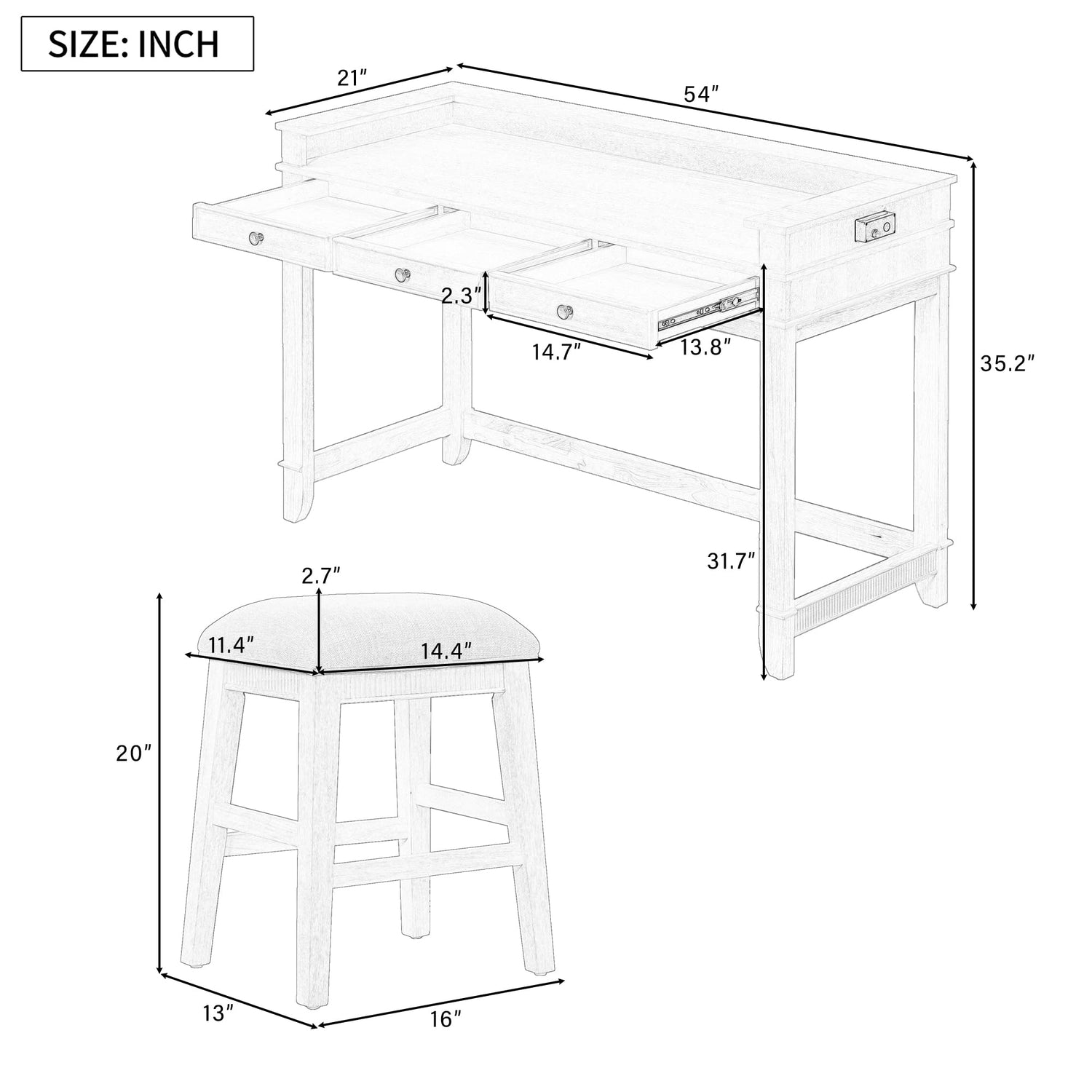 SIZE: INCH

21″

54″

2.3″

14.7″

13.8″

35.2″

31.7″

2.7″

11.4″

14.4″

20″

13″

16″