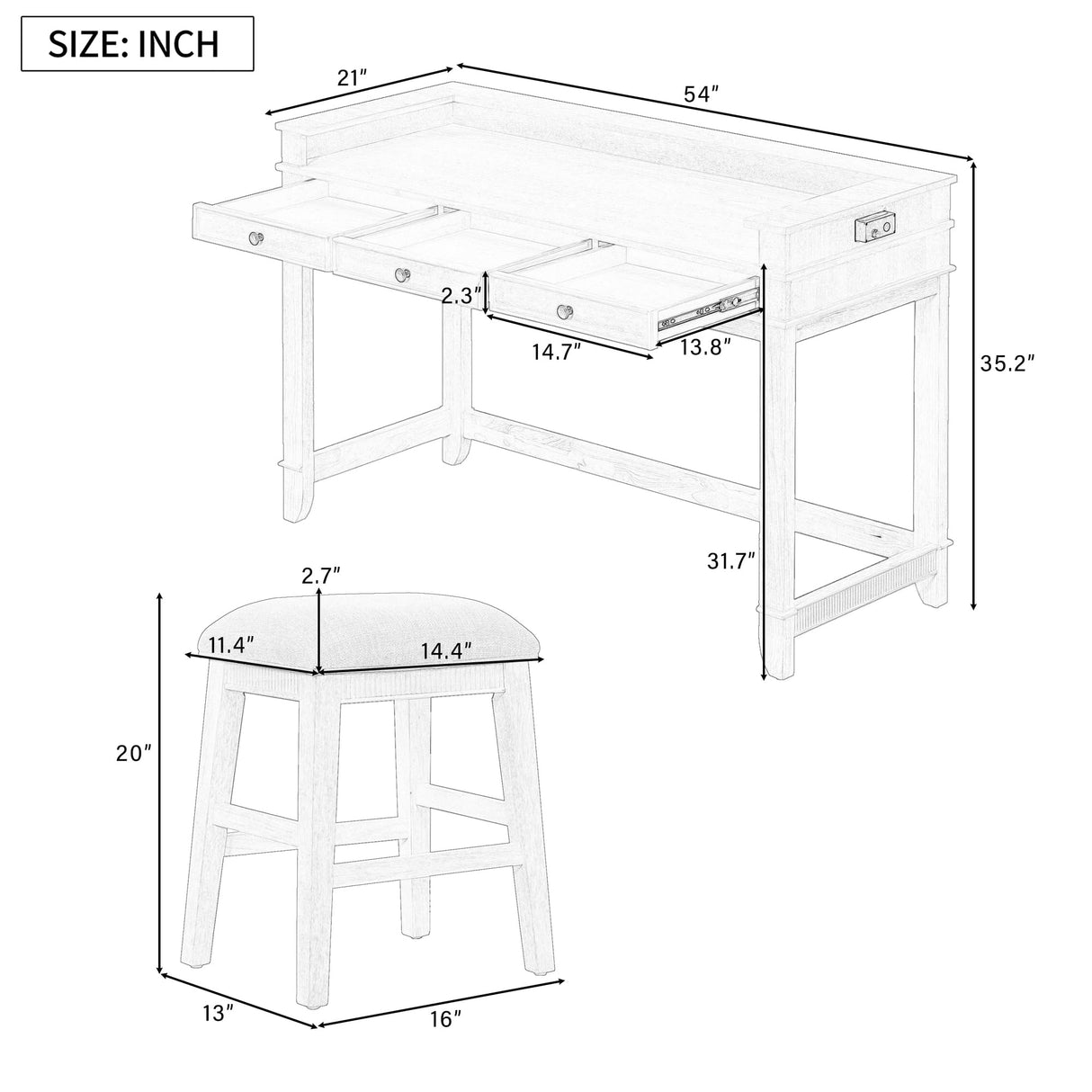 SIZE: INCH

21″

54″

2.3″

14.7″

13.8″

35.2″

31.7″

2.7″

11.4″

14.4″

20″

13″

16″