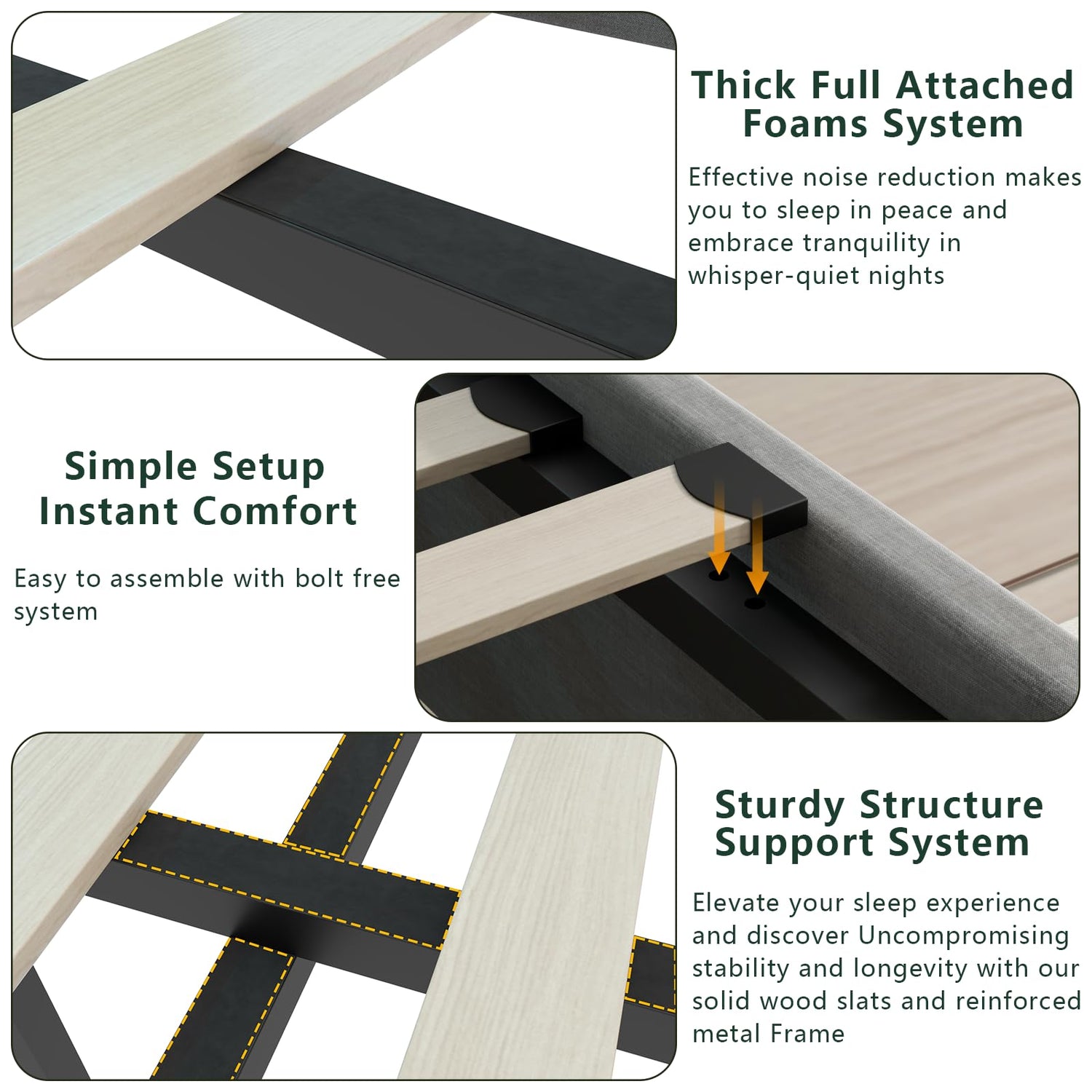 Thick Full Attached Foams System

Effective noise reduction makes you to sleep in peace and embrace tranquility in whisper-quiet nights

Simple Setup Instant Comfort

Easy to assemble with bolt free system

Sturdy Structure Support System

Elevate your sleep experience and discover Uncompromising stability and longevity with our solid wood slats and reinforced metal Frame