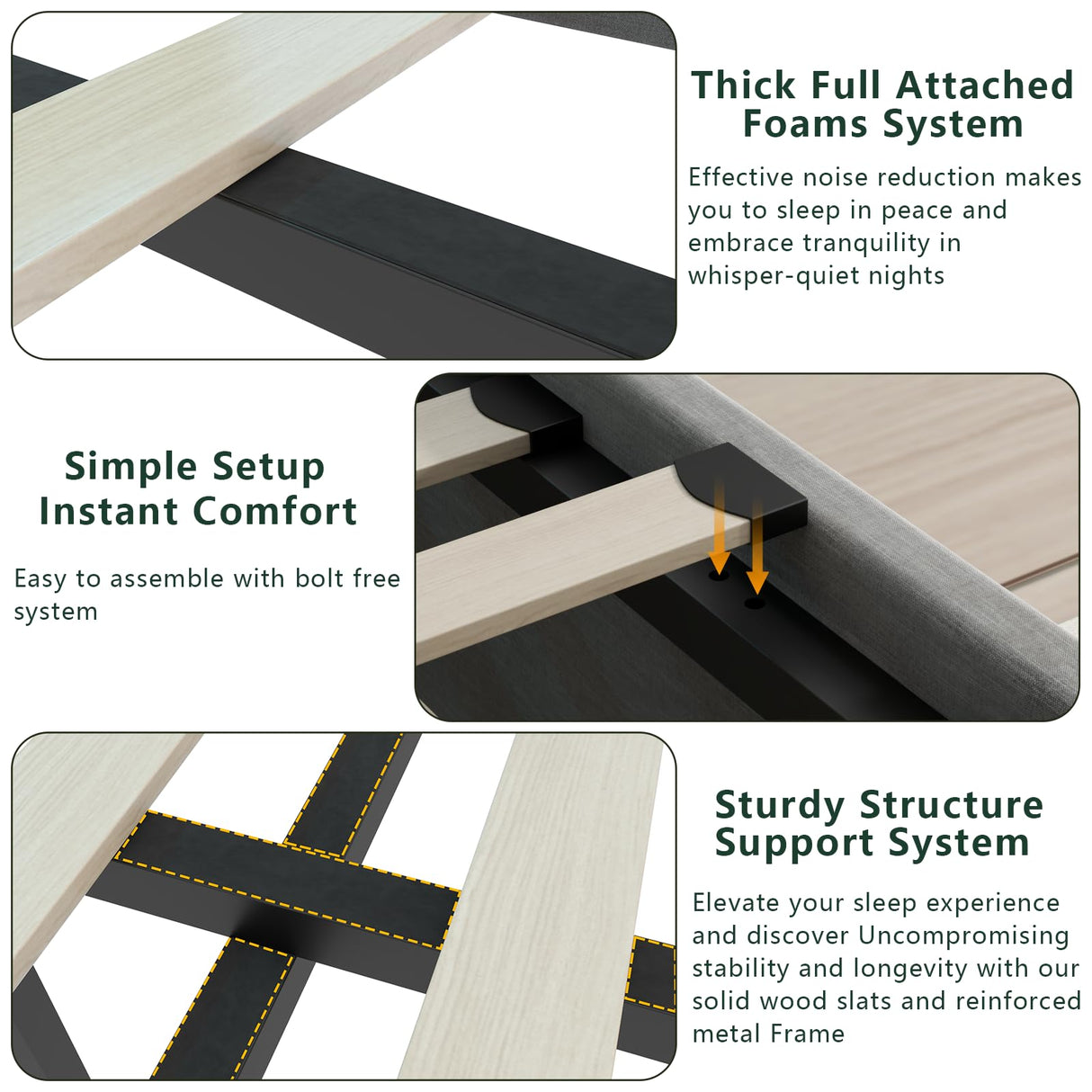 Thick Full Attached Foams System

Effective noise reduction makes you to sleep in peace and embrace tranquility in whisper-quiet nights

Simple Setup Instant Comfort

Easy to assemble with bolt free system

Sturdy Structure Support System

Elevate your sleep experience and discover Uncompromising stability and longevity with our solid wood slats and reinforced metal Frame