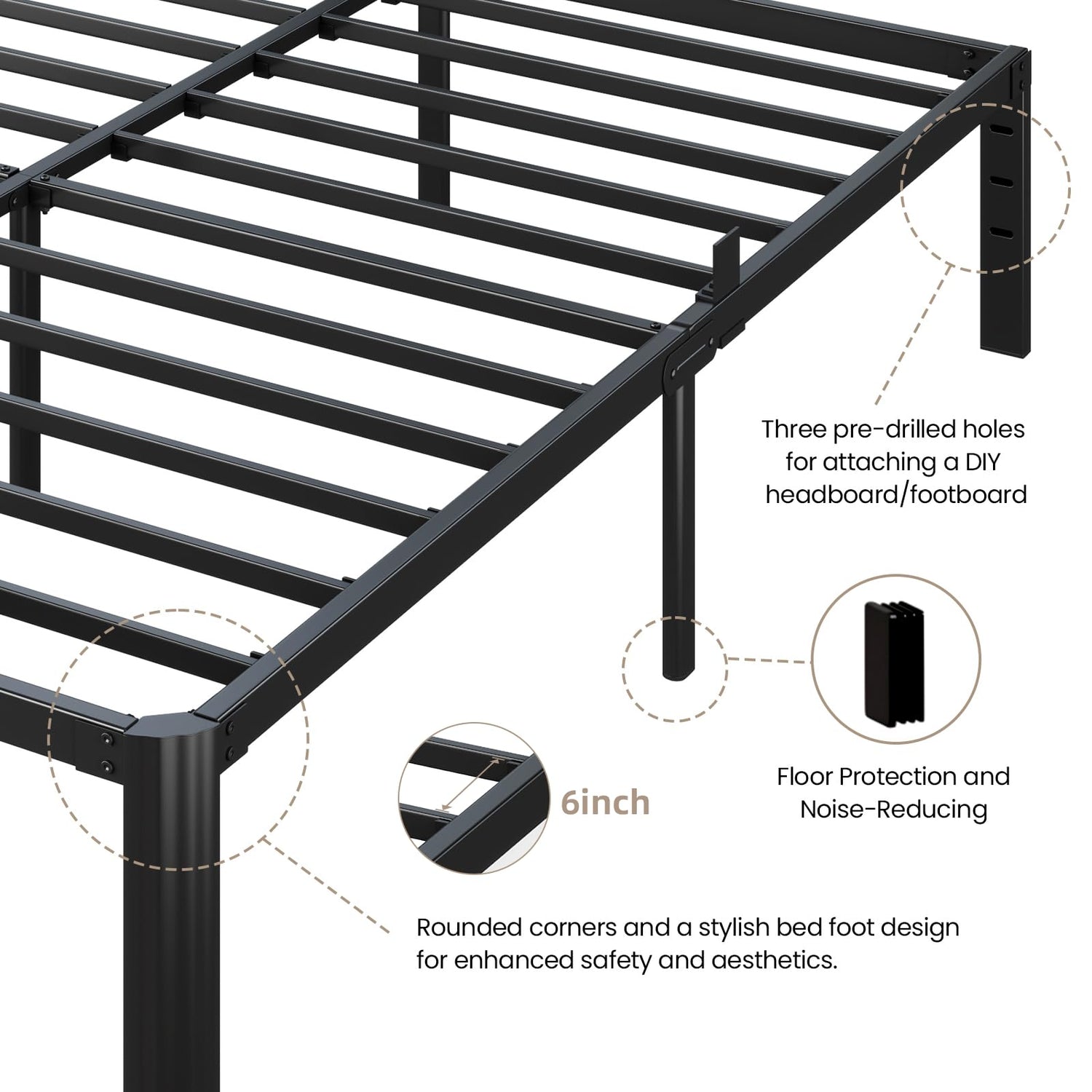 Three pre-drilled holes for attaching a DIY headboard/footboard

Floor Protection and Noise-Reducing

6inch

Rounded corners and a stylish bed foot design for enhanced safety and aesthetics.