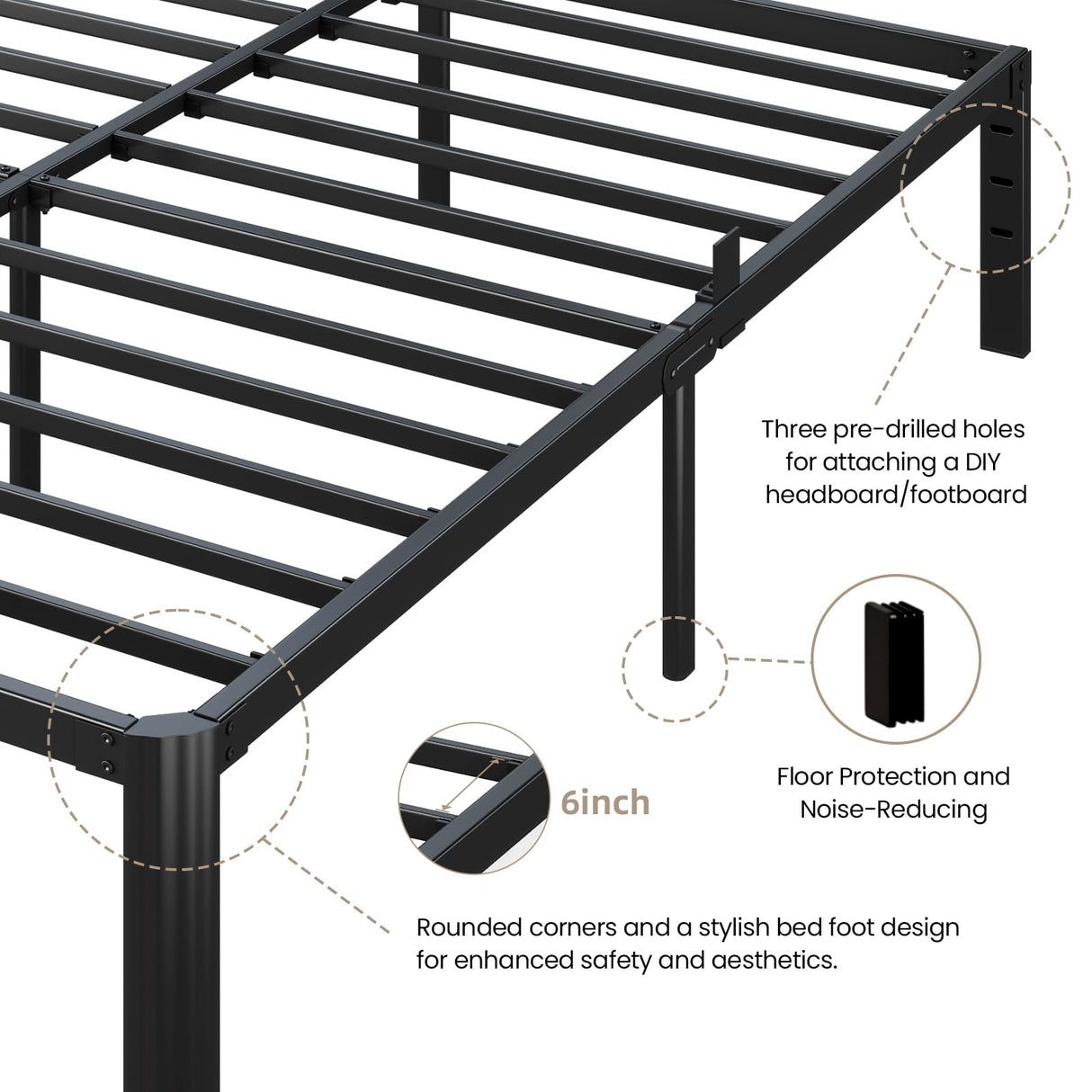 Three pre-drilled holes for attaching a DIY headboard/footboard

Floor Protection and Noise-Reducing

6inch

Rounded corners and a stylish bed foot design for enhanced safety and aesthetics.