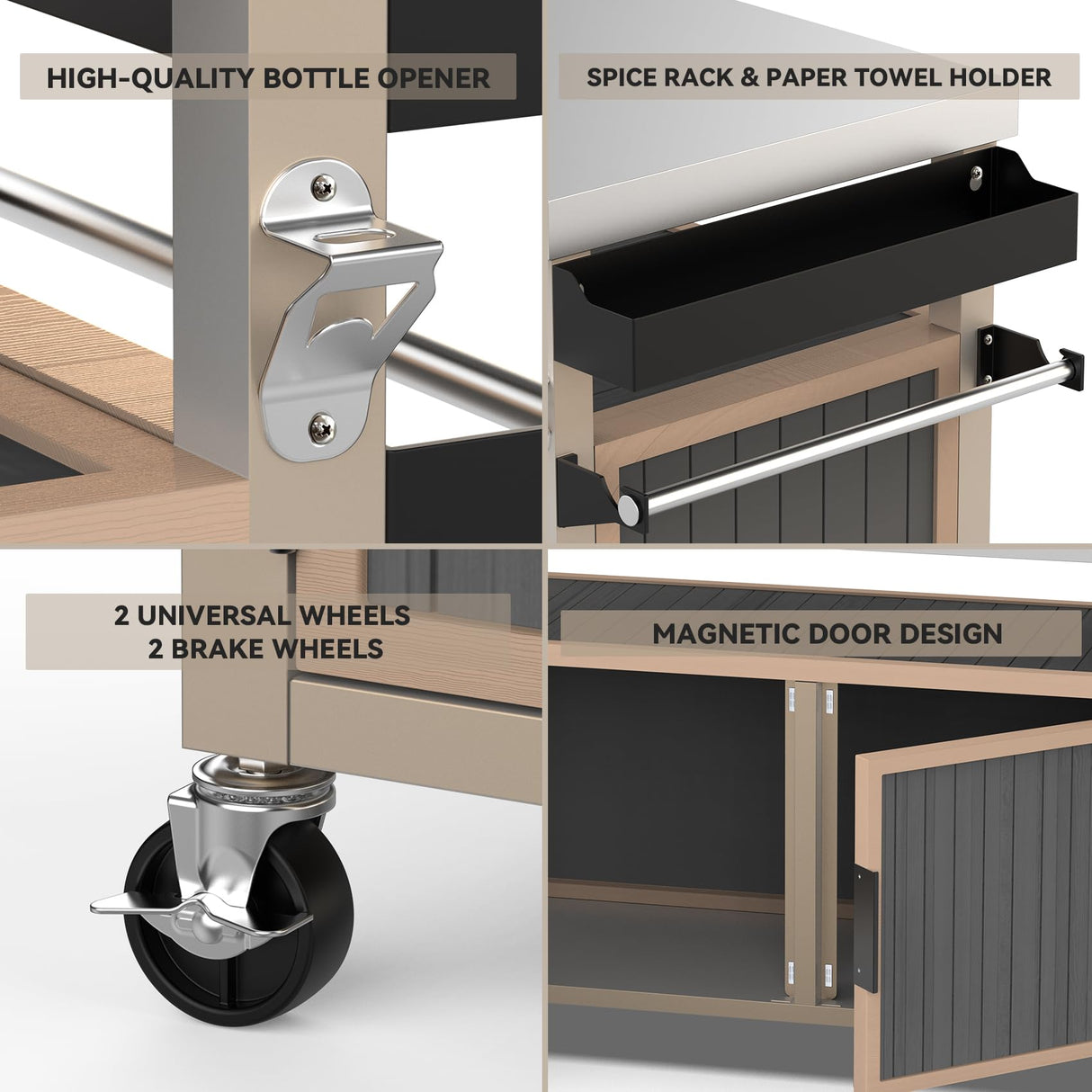 HIGH-QUALITY BOTTLE OPENER

SPICE RACK & PAPER TOWEL HOLDER

2 UNIVERSAL WHEELS
2 BRAKE WHEELS

MAGNETIC DOOR DESIGN