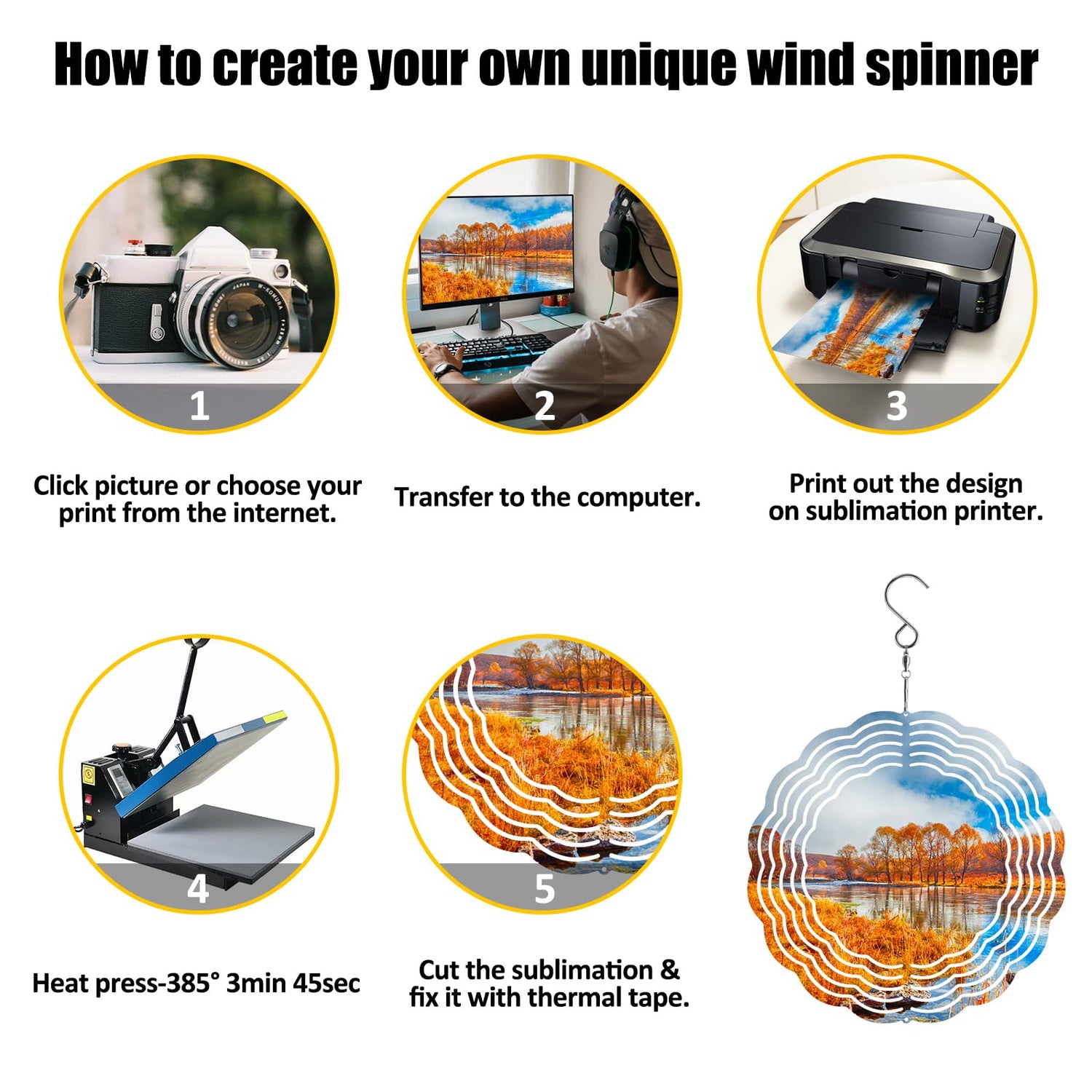 How to create your own unique wind spinner

1

Click picture or choose your print from the internet.

2

Transfer to the computer.

3

Print out the design on sublimation printer.

4

Heat press-385° 3min 45sec

5

Cut the sublimation & fix it with thermal tape.