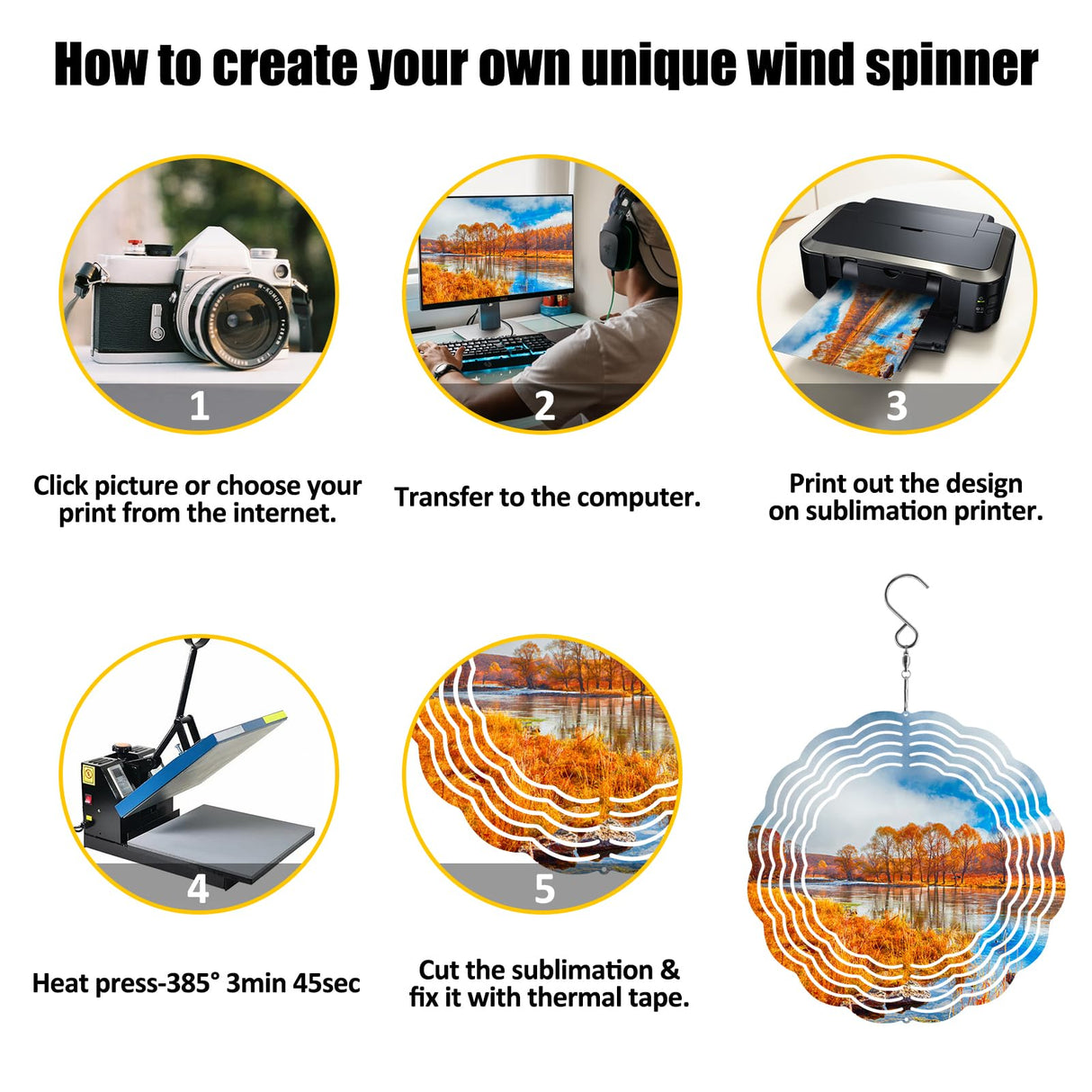 How to create your own unique wind spinner

1

Click picture or choose your print from the internet.

2

Transfer to the computer.

3

Print out the design on sublimation printer.

4

Heat press-385° 3min 45sec

5

Cut the sublimation & fix it with thermal tape.