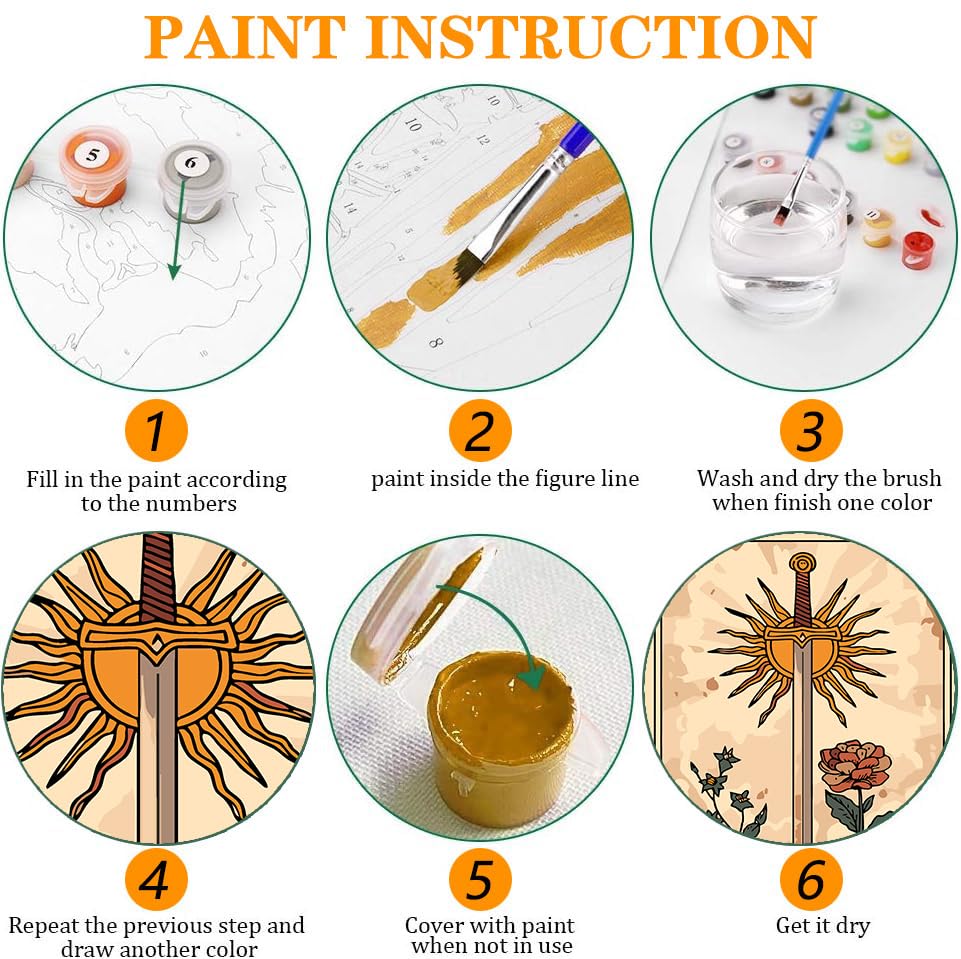 PAINT INSTRUCTION

5
6

10
12
14
8

11

1
Fill in the paint according to the numbers

2
paint inside the figure line

3
Wash and dry the brush when finish one color

4
Repeat the previous step and draw another color

5
Cover with paint when not in use

6
Get it dry