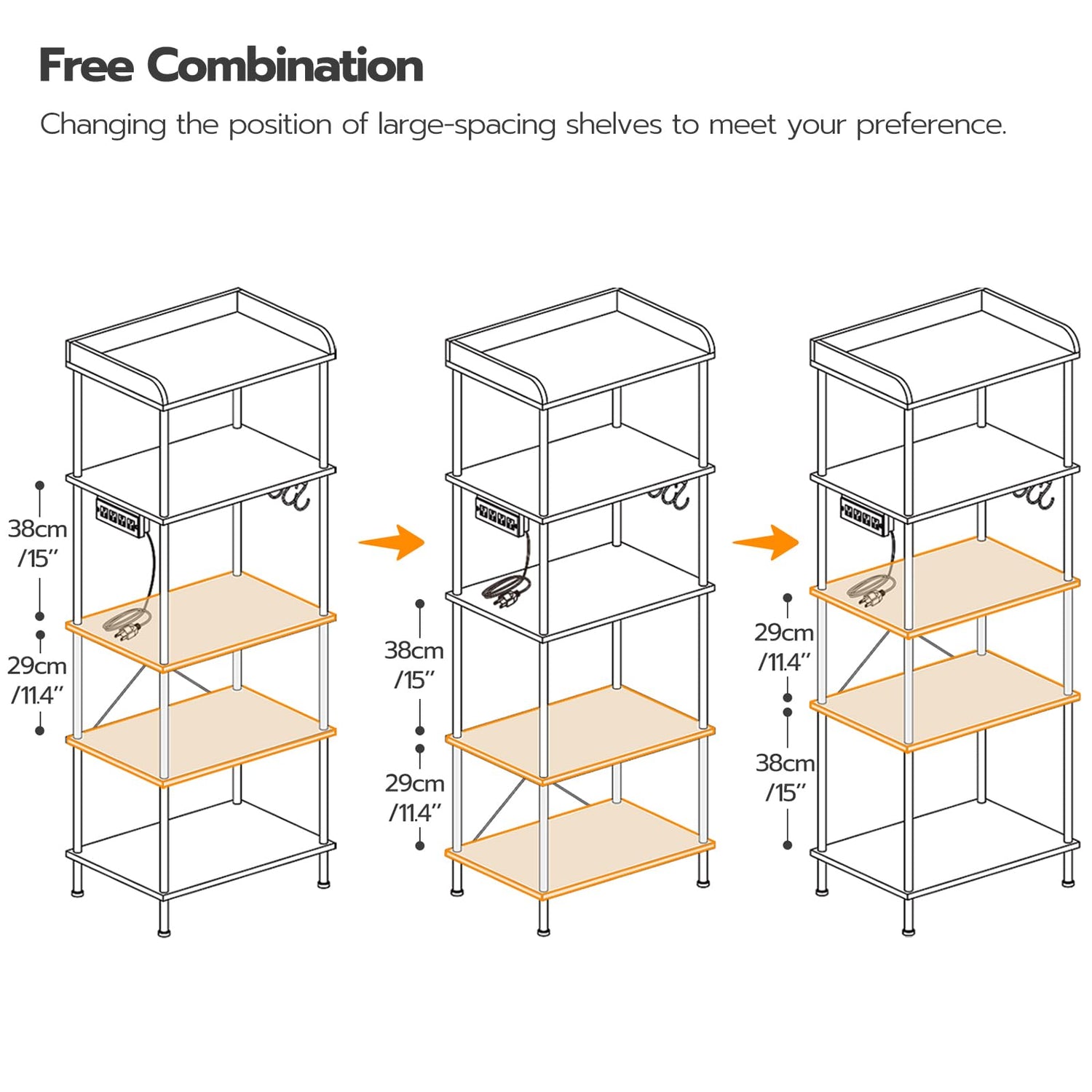 Free Combination

Changing the position of large-spacing shelves to meet your preference.

38cm /15''

29cm /11.4''

38cm /15''

29cm /11.4''

29cm /11.4''

38cm /15''