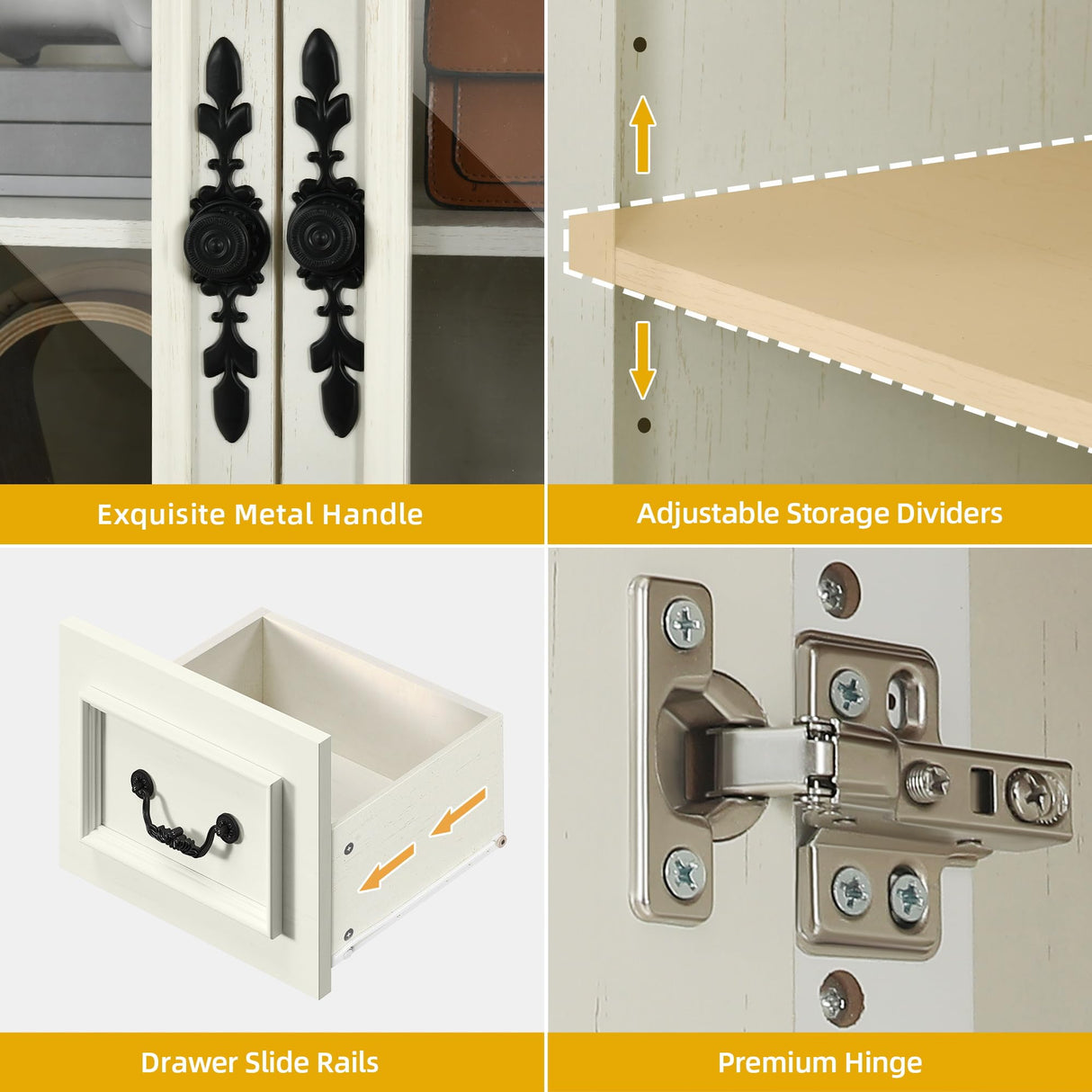 Exquisite Metal Handle

Adjustable Storage Dividers

Drawer Slide Rails

Premium Hinge