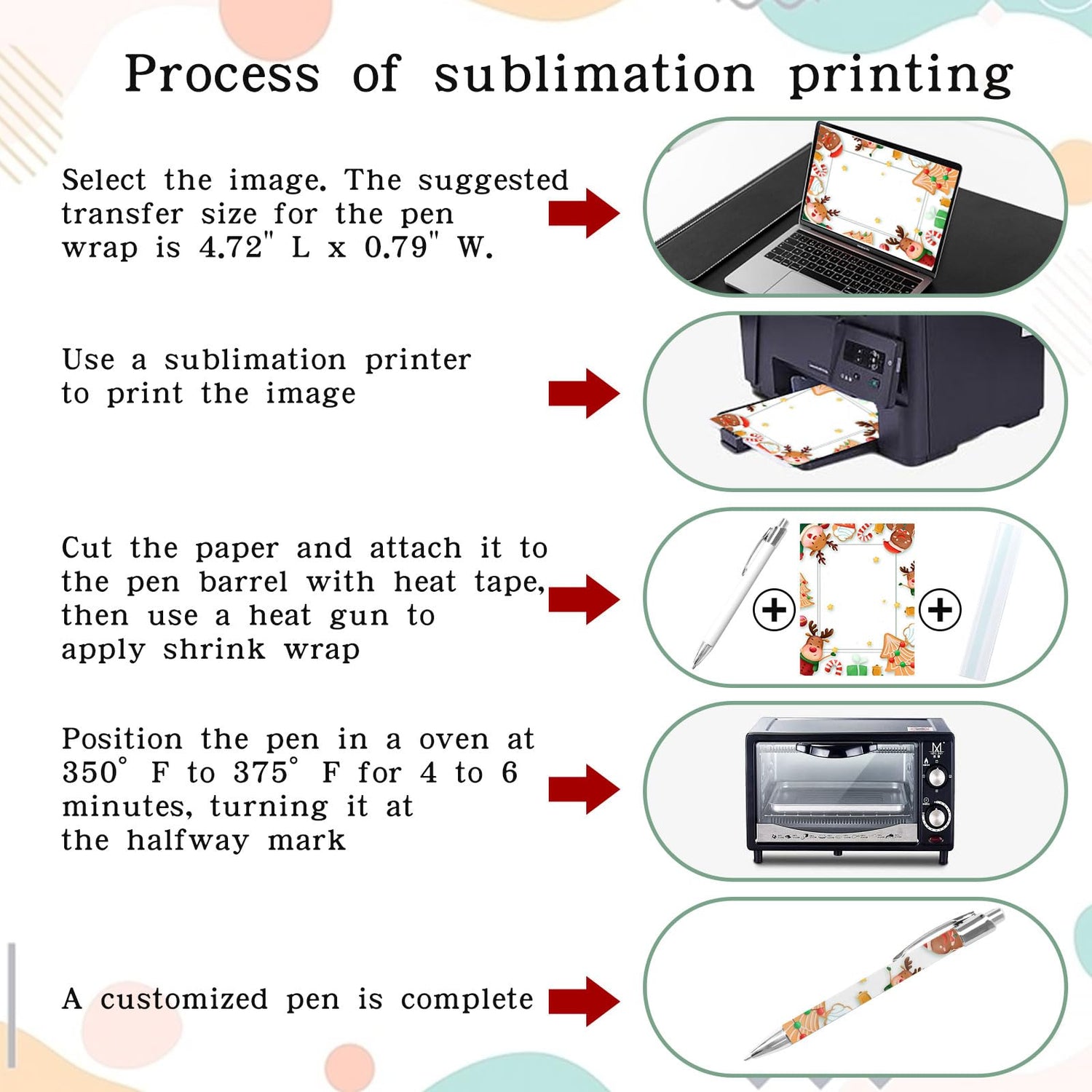 Process of sublimation printing

Select the image. The suggested transfer size for the pen wrap is 4.72" L x 0.79" W.

Use a sublimation printer to print the image

Cut the paper and attach it to the pen barrel with heat tape, then use a heat gun to apply shrink wrap

Position the pen in a oven at 350° F to 375° F for 4 to 6 minutes, turning it at the halfway mark

A customized pen is complete