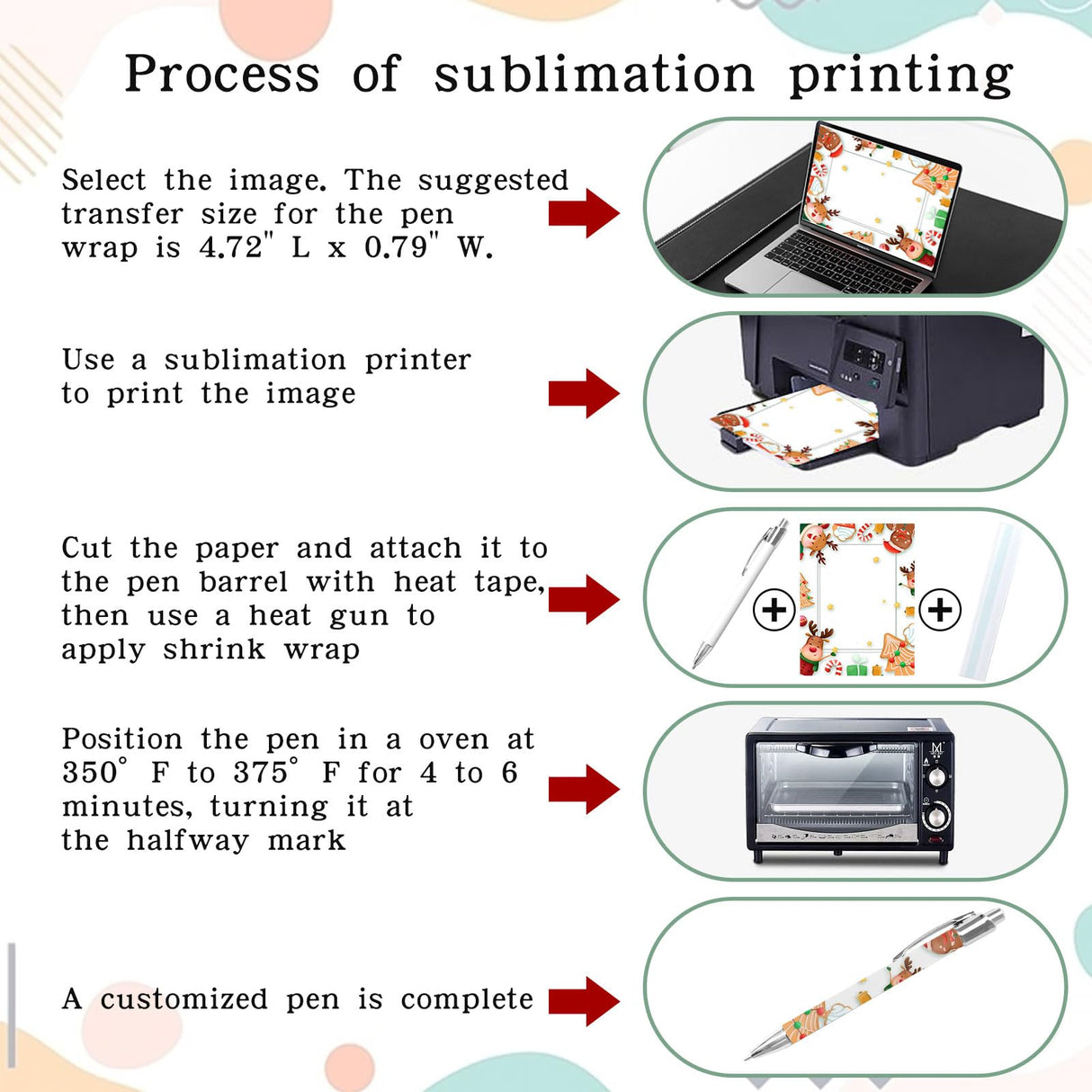 Process of sublimation printing

Select the image. The suggested transfer size for the pen wrap is 4.72" L x 0.79" W.

Use a sublimation printer to print the image

Cut the paper and attach it to the pen barrel with heat tape, then use a heat gun to apply shrink wrap

Position the pen in a oven at 350° F to 375° F for 4 to 6 minutes, turning it at the halfway mark

A customized pen is complete