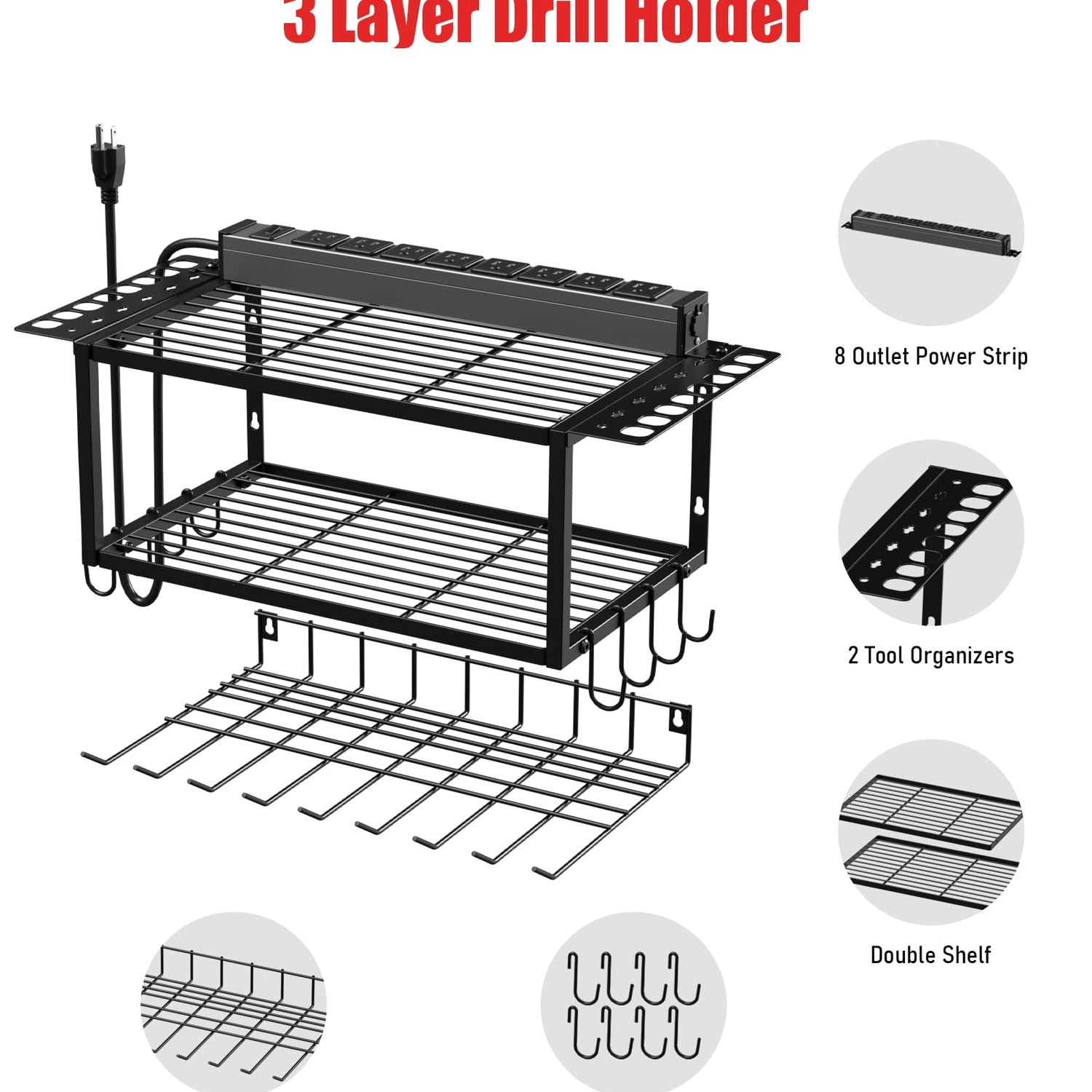 3 Layer Drill Holder

8 Outlet Power Strip

2 Tool Organizers

Double Shelf