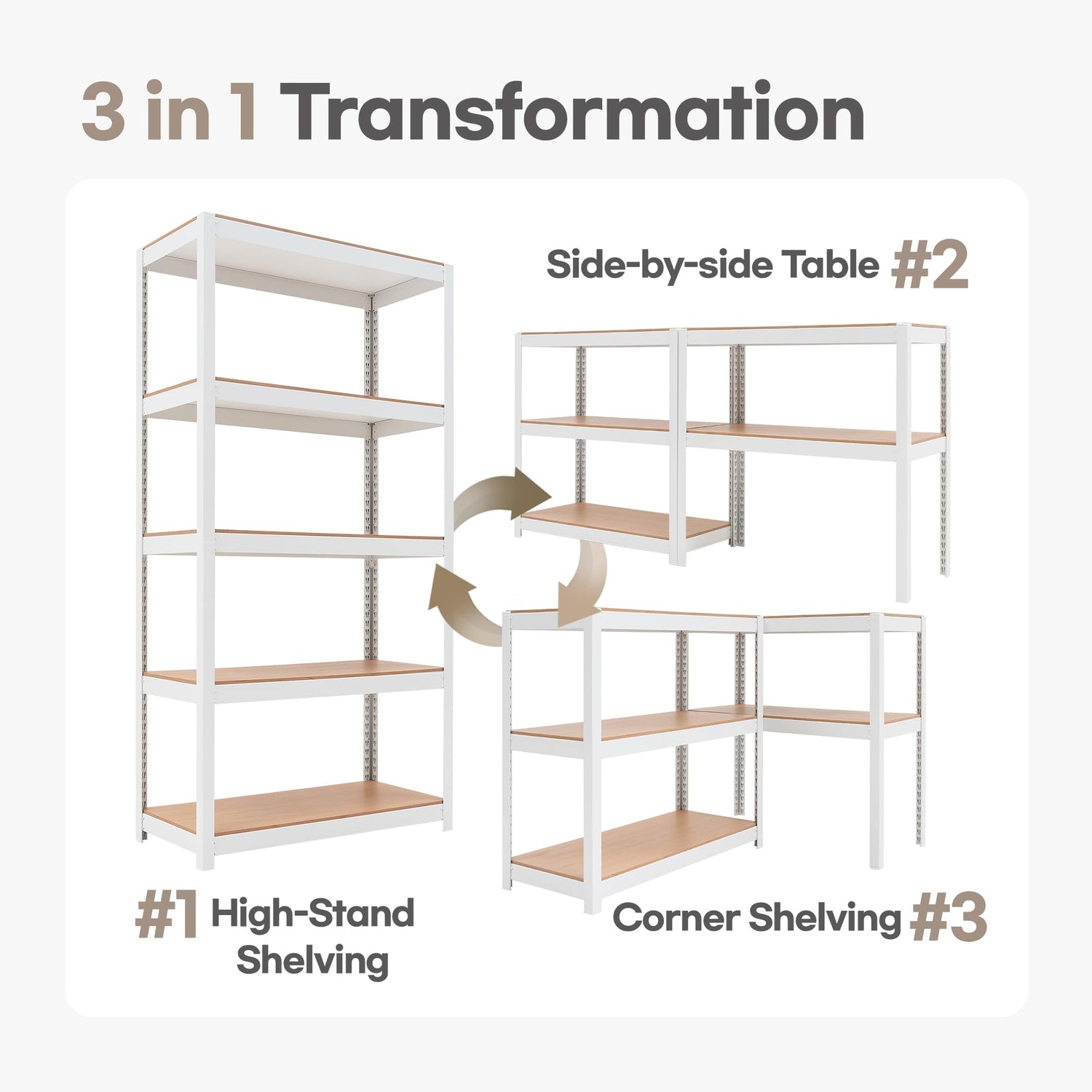 3 in 1 Transformation

Side-by-side Table #2

#1 High-Stand Shelving

Corner Shelving #3