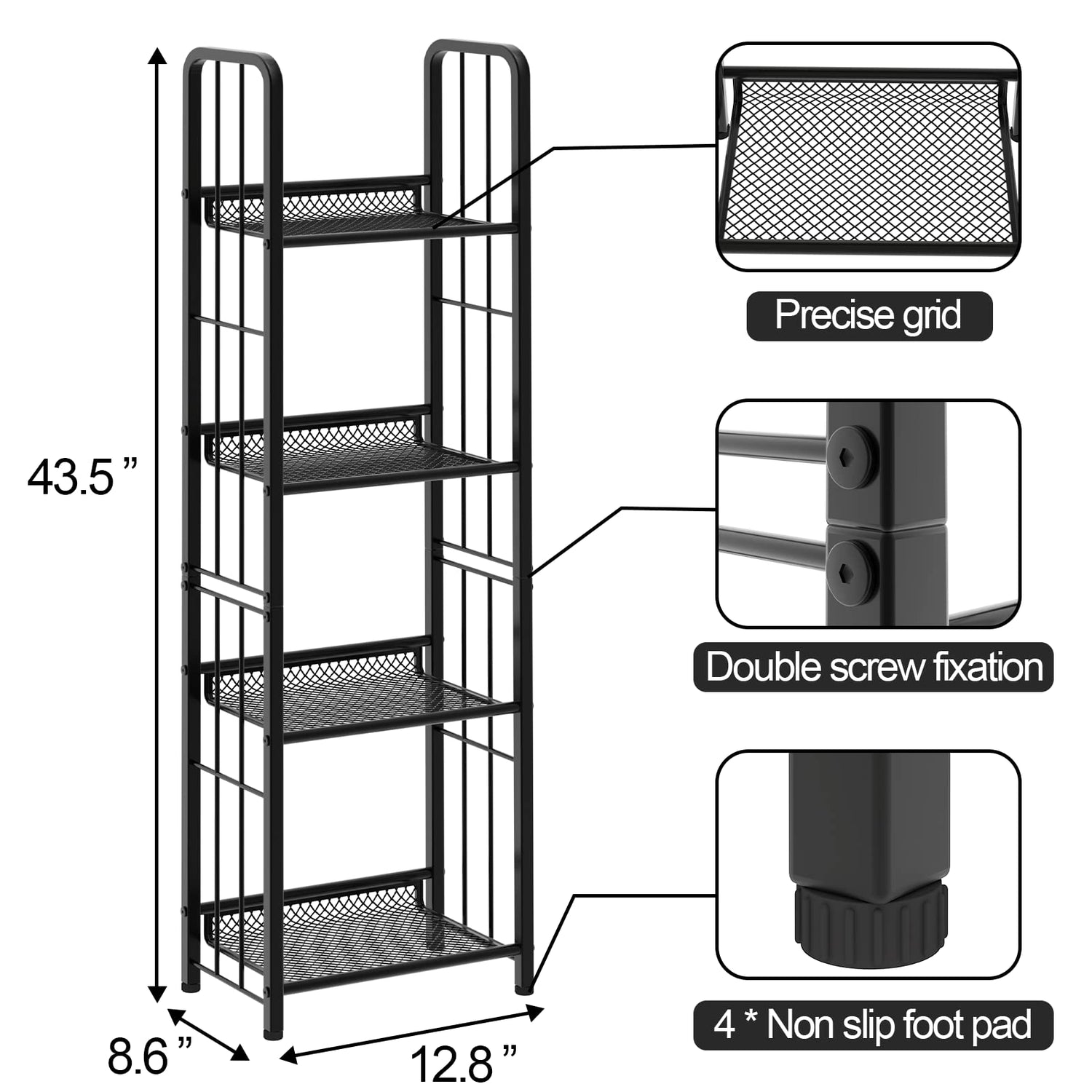 43.5 ”

8.6 ”

12.8 ”

Precise grid

Double screw fixation

4 * Non slip foot pad