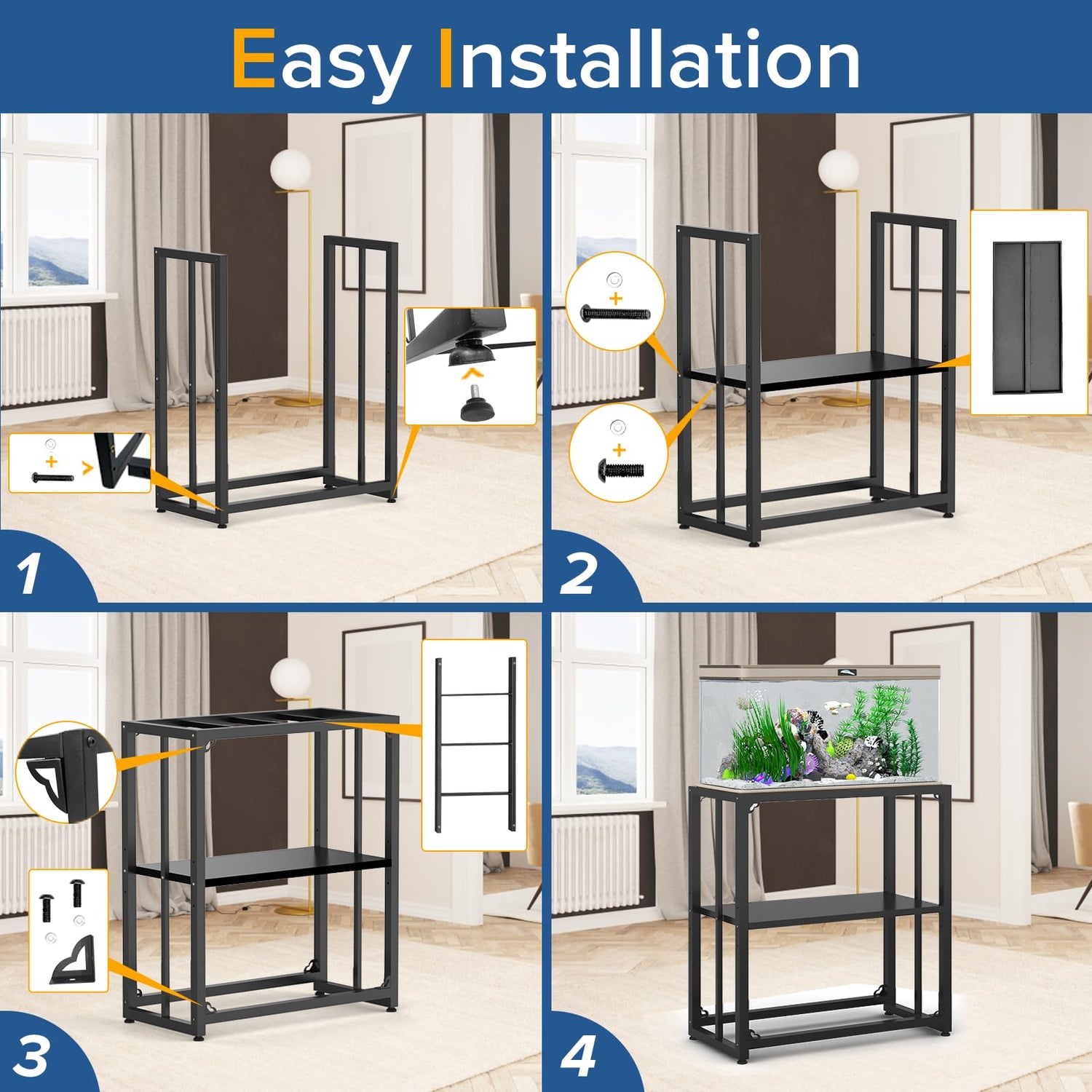 Easy Installation

1

2

3

4