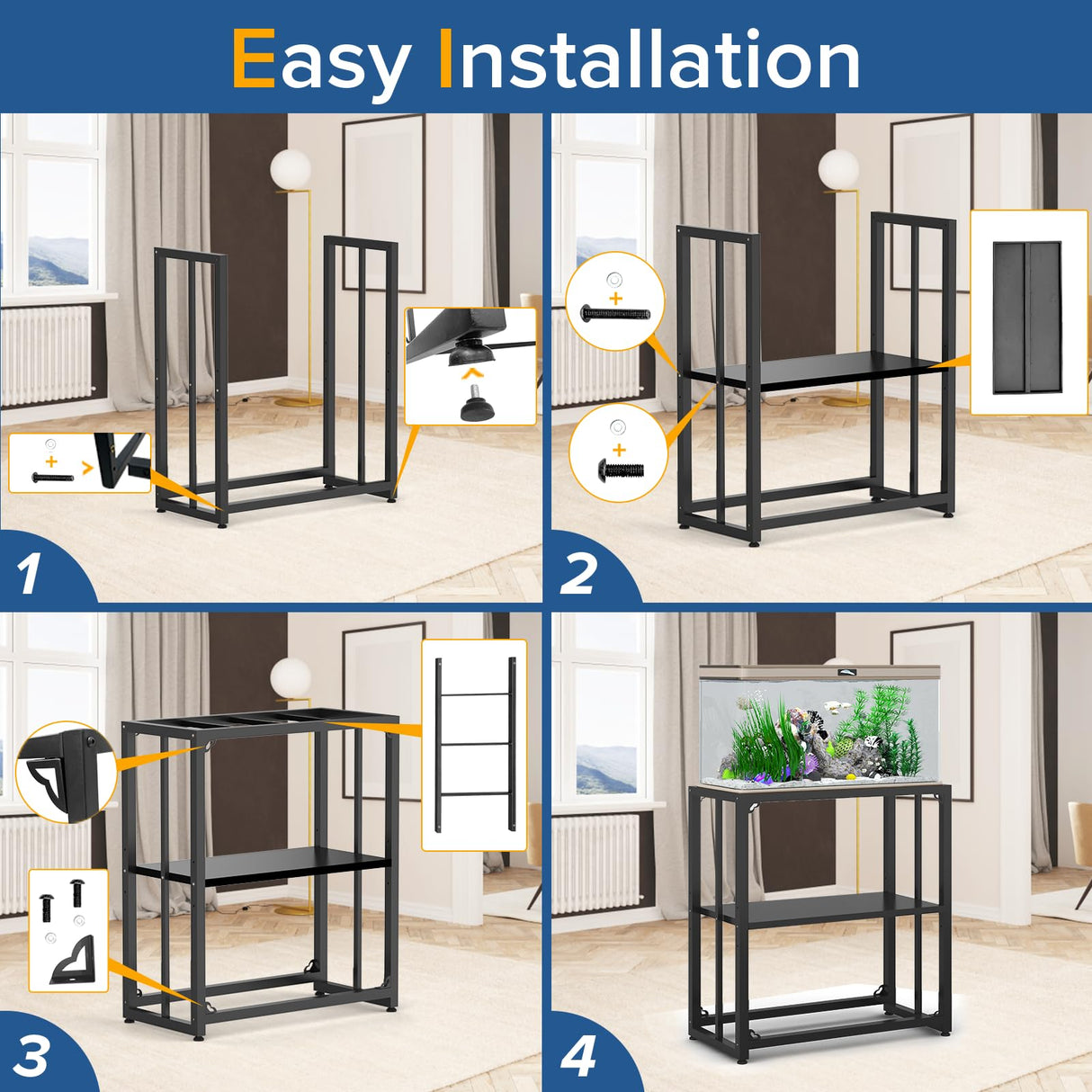 Easy Installation

1

2

3

4