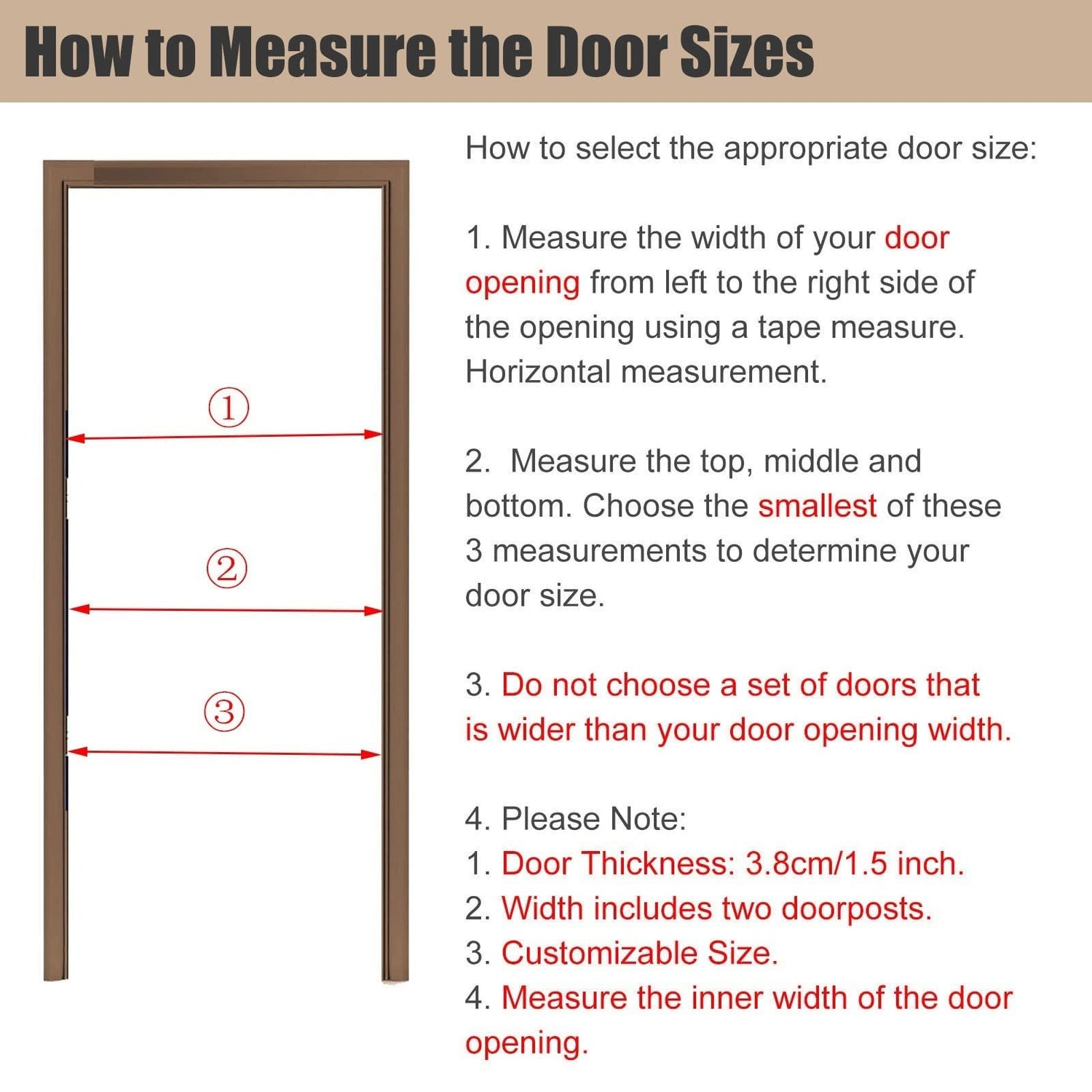 How to Measure the Door Sizes

①

②

③

How to select the appropriate door size:

1. Measure the width of your door opening from left to the right side of the opening using a tape measure. Horizontal measurement.

2. Measure the top, middle and bottom. Choose the smallest of these 3 measurements to determine your door size.

3. Do not choose a set of doors that is wider than your door opening width.

4. Please Note:
1. Door Thickness: 3.8cm/1.5 inch.
2. Width includes two doorposts.
3. Customizable Size.
4. Measure the inner width of the door opening.