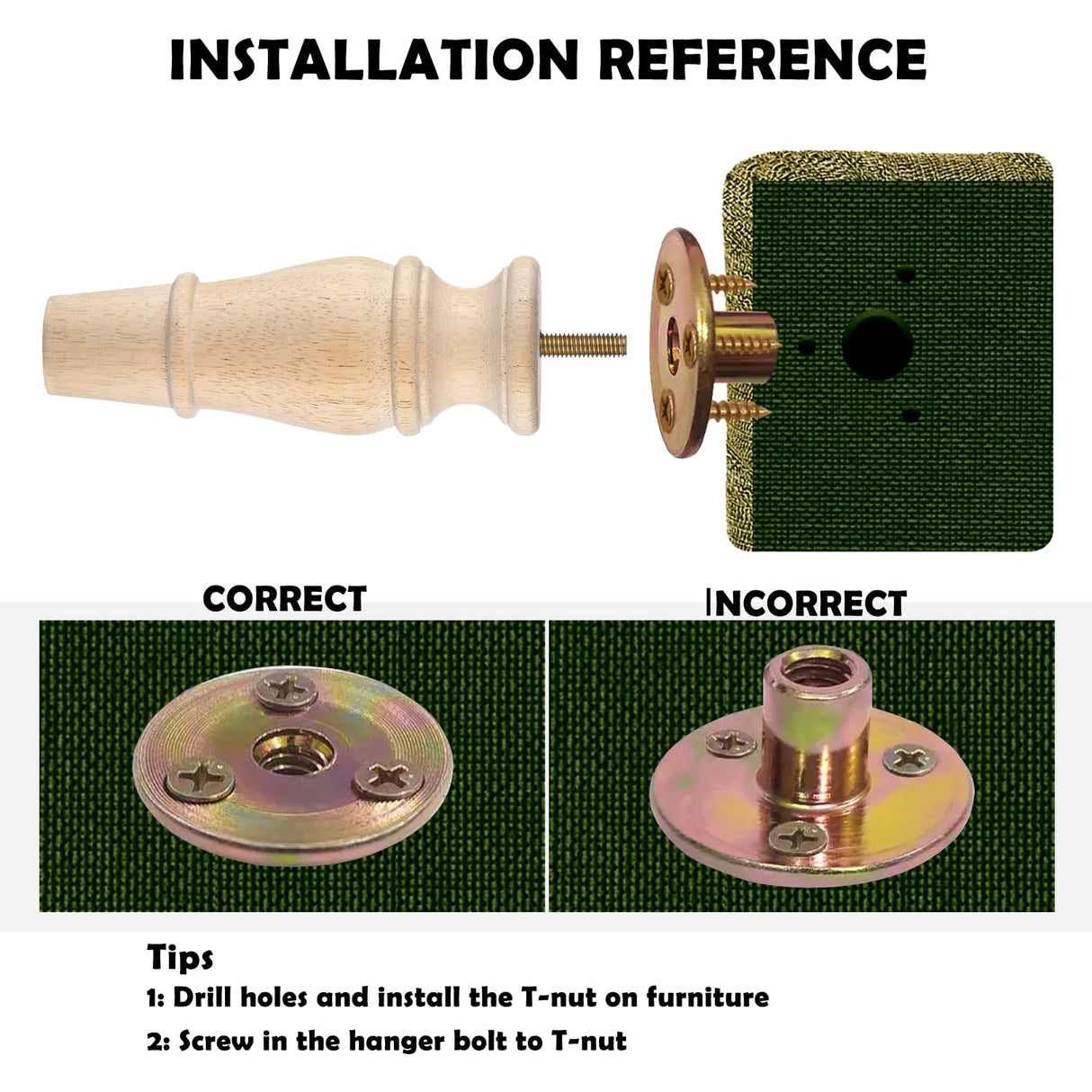 INSTALLATION REFERENCE

CORRECT

INCORRECT

Tips

1: Drill holes and install the T-nut on furniture

2: Screw in the hanger bolt to T-nut